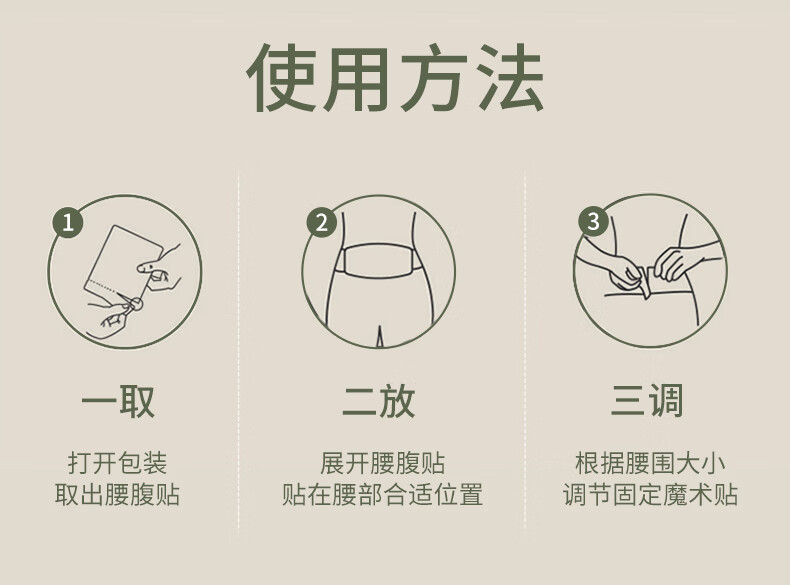 使用方法

1

一取

打开包装
取出腰腹贴

2

二放

展开腰腹贴
贴在腰部合适位置

3

三调

根据腰围大小
调节固定魔术贴