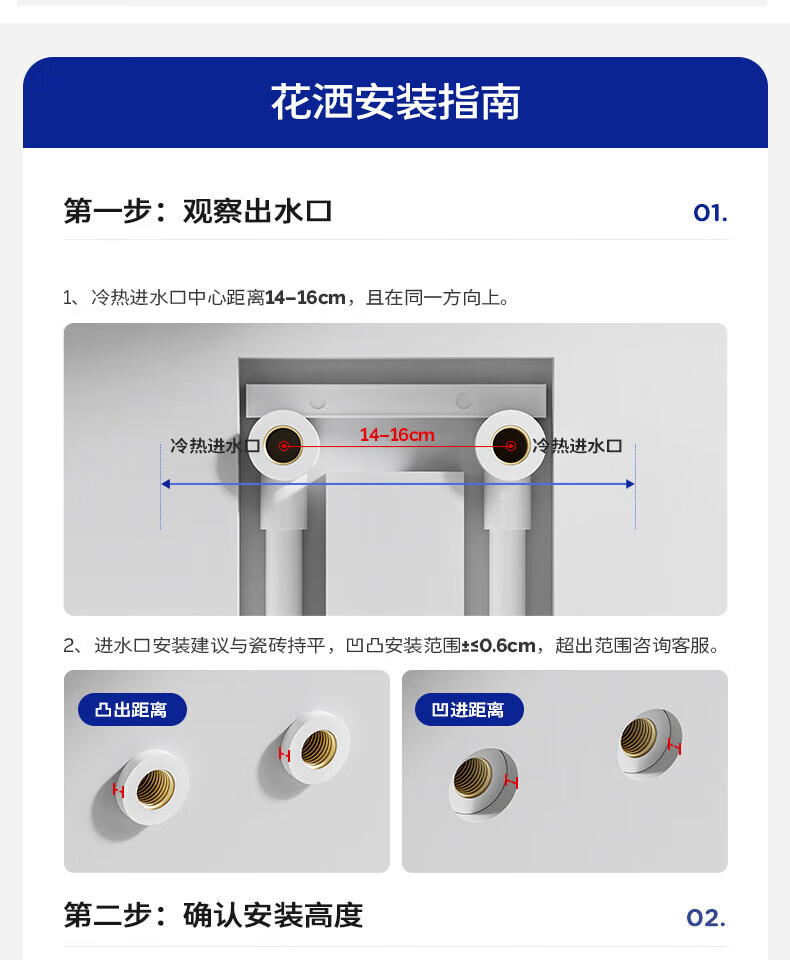 花洒安装指南

第一步：观察出水口

01.

1、冷热进水口中心距离14-16cm，且在同一方向上。

冷热进水口

14-16cm

冷热进水口

2、进水口安装建议与瓷砖持平，凹凸安装范围±≤0.6cm，超出范围咨询客服。

凸出距离

凹进距离

第二步：确认安装高度

02.