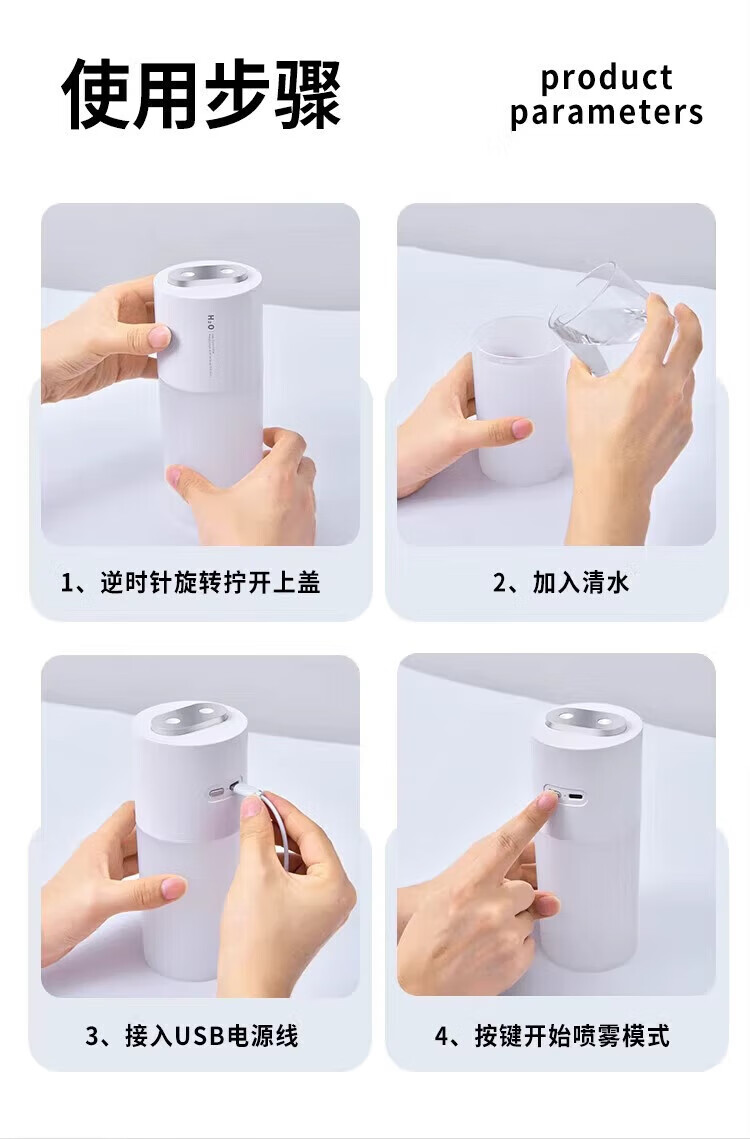 使用步骤

product parameters

$H_2O$

1、逆时针旋转拧开上盖

2、加入清水

3、接入USB电源线

4、按键开始喷雾模式