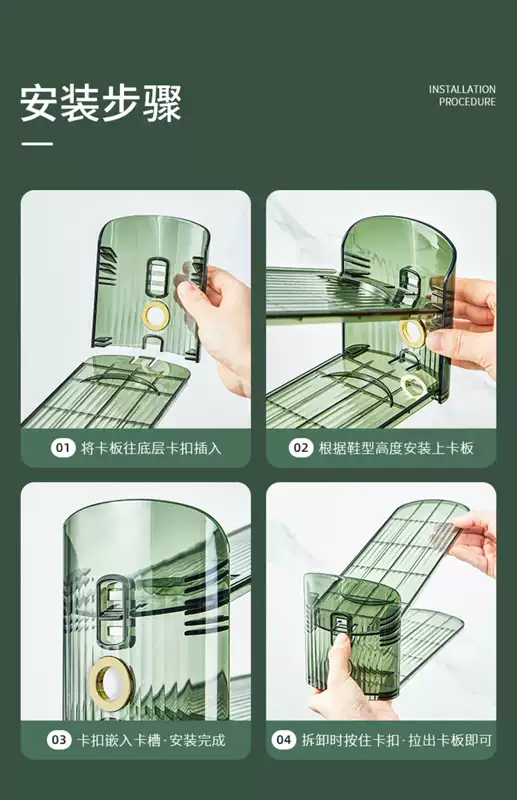 安装步骤

INSTALLATION PROCEDURE

01 将卡板往底层卡扣插入

02 根据鞋型高度安装上卡板

03 卡扣嵌入卡槽·安装完成

04 拆卸时按住卡扣·拉出卡板即可