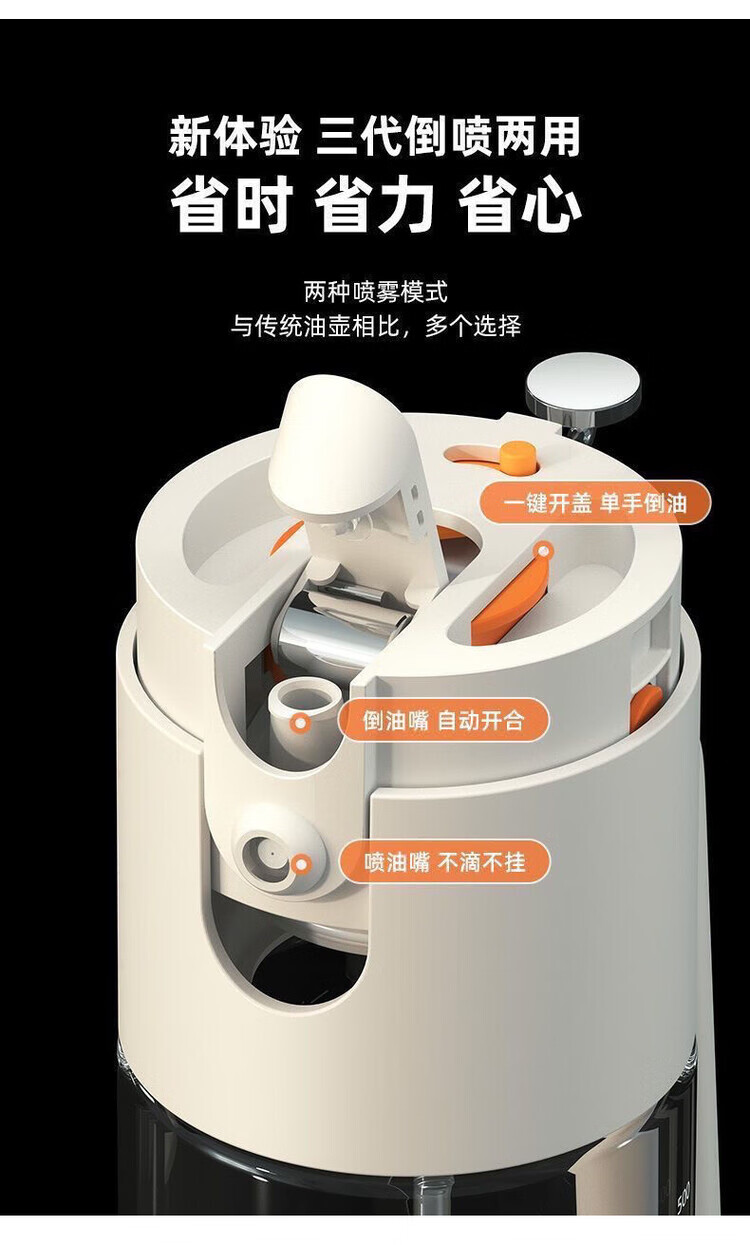 新体验 三代倒喷两用
省时 省力 省心

两种喷雾模式
与传统油壶相比，多个选择

一键开盖 单手倒油

倒油嘴 自动开合

喷油嘴 不滴不挂

500