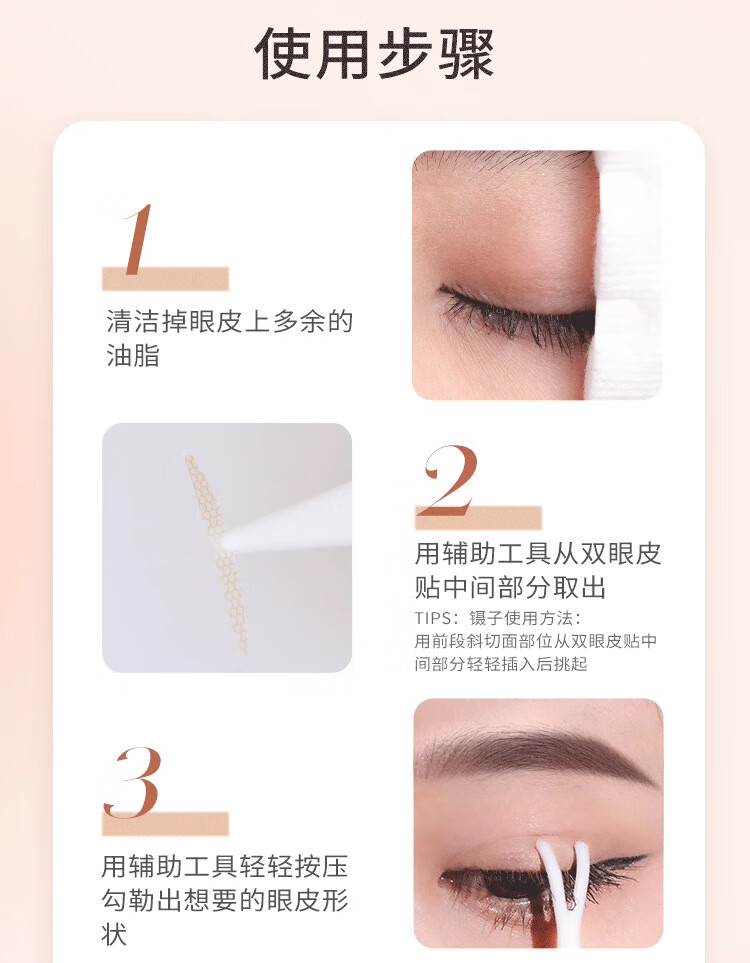 使用步骤

1

清洁掉眼皮上多余的油脂

2

用辅助工具从双眼皮贴中间部分取出

TIPS：镊子使用方法：
用前段斜切面部位从双眼皮贴中间部分轻轻插入后挑起

3

用辅助工具轻轻按压勾勒出想要的眼皮形状