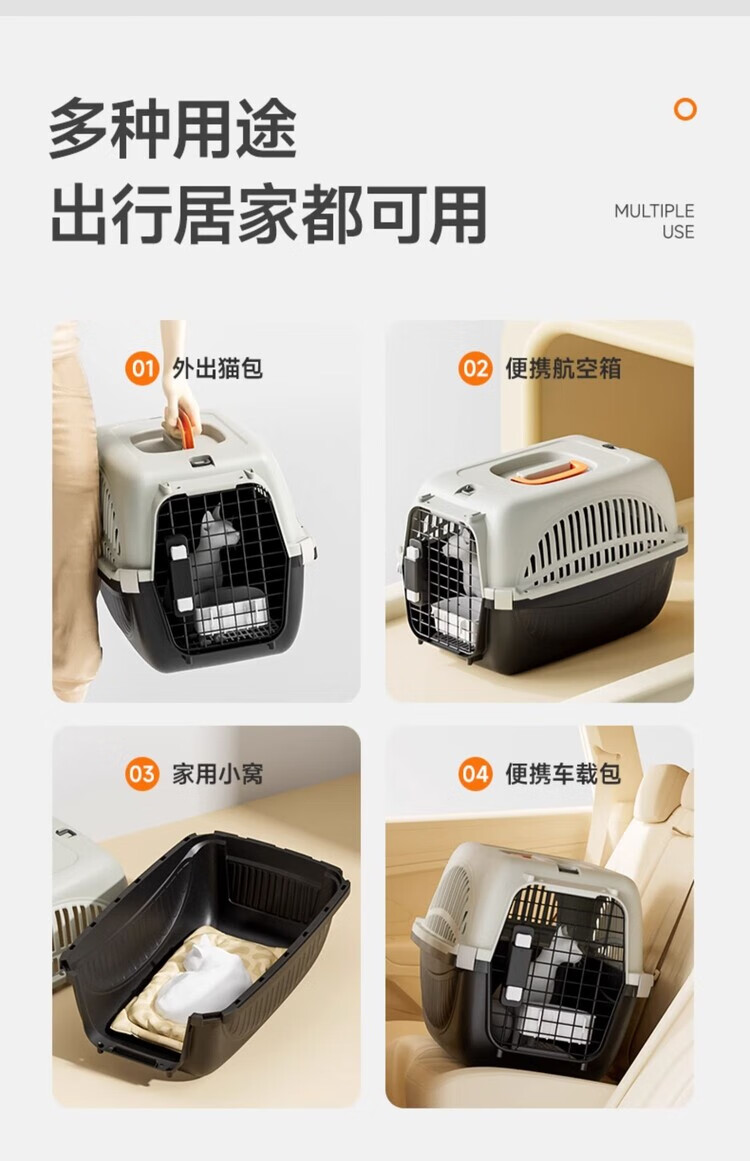 多种用途
出行居家都可用

MULTIPLE
USE

01 外出猫包

02 便携航空箱

03 家用小窝

04 便携车载包