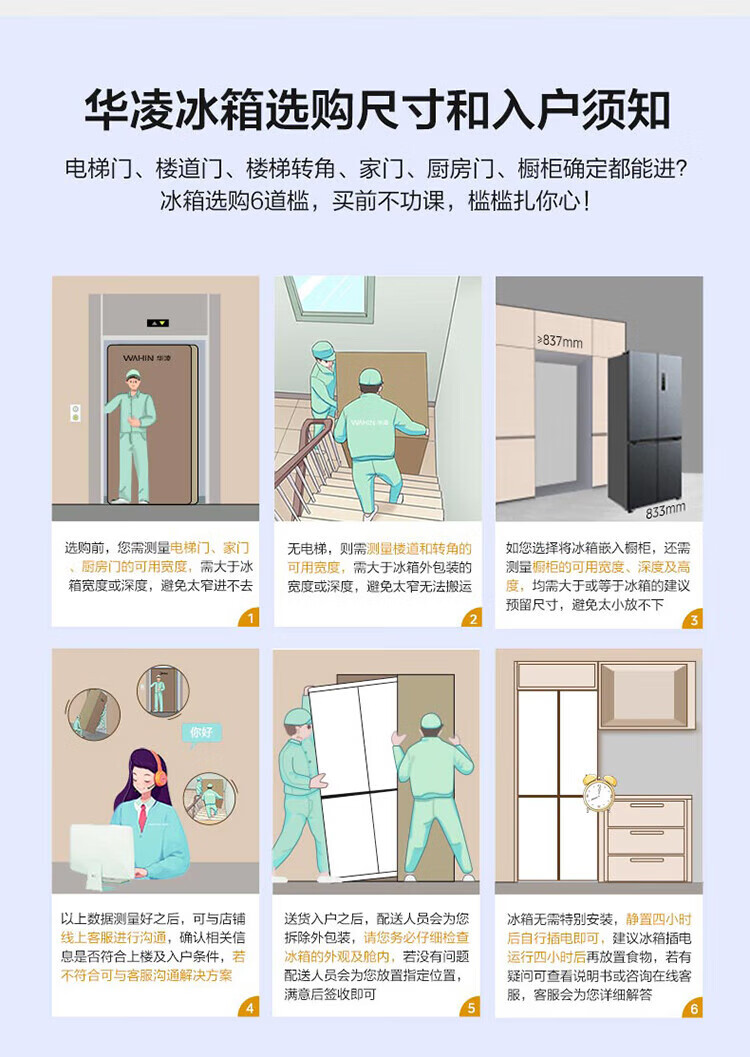 华凌冰箱选购尺寸和入户须知

电梯门、楼道门、楼梯转角、家门、厨房门、橱柜确定都能进？
冰箱选购6道槛，买前不功课，槛槛扎你心！

WAHIN 华凌

选购前，您需测量电梯门、家门、厨房门的可用宽度，需大于冰箱宽度或深度，避免太窄进不去

1

WAHIN 华凌

无电梯，则需测量楼道和转角的可用宽度，需大于冰箱外包装的宽度或深度，避免太窄无法搬运

2

≥837mm

833mm

如您选择将冰箱嵌入橱柜，还需测量橱柜的可用宽度、深度及高度，均需大于或等于冰箱的建议预留尺寸，避免太小放不下

3

你好

以上数据测量好之后，可与店铺线上客服进行沟通，确认相关信息是否符合上楼及入户条件，若不符合可与客服沟通解决方案

4

送货入户之后，配送人员会为您拆除外包装，请您务必仔细检查冰箱的外观及舱内，若没有问题配送人员会为您放置指定位置，满意后签收即可

5

冰箱无需特别安装，静置四小时后自行插电即可，建议冰箱插电运行四小时后再放置食物，若有疑问可查看说明书或咨询在线客服，客服会为您详细解答

6