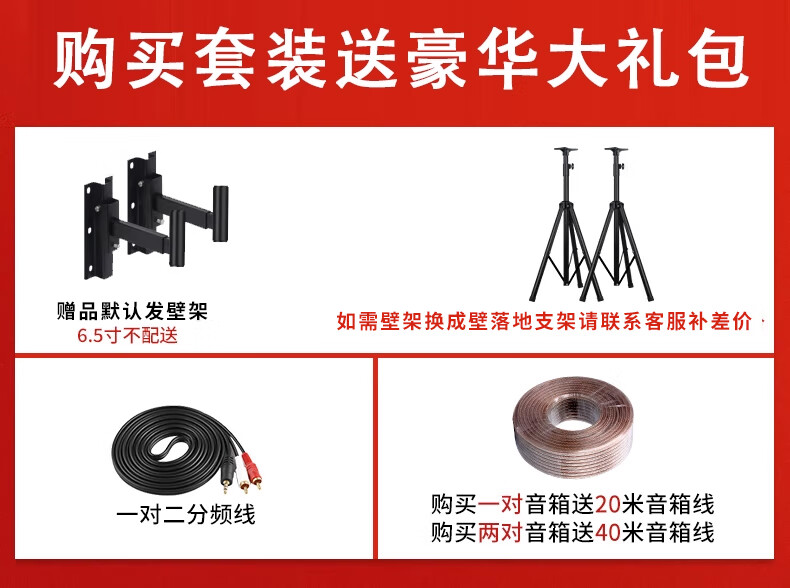 购买套装送豪华大礼包

赠品默认发壁架
6.5寸不配送

如需壁架换成壁落地支架请联系客服补差价

一对二分频线

购买一对音箱送20米音箱线
购买两对音箱送40米音箱线