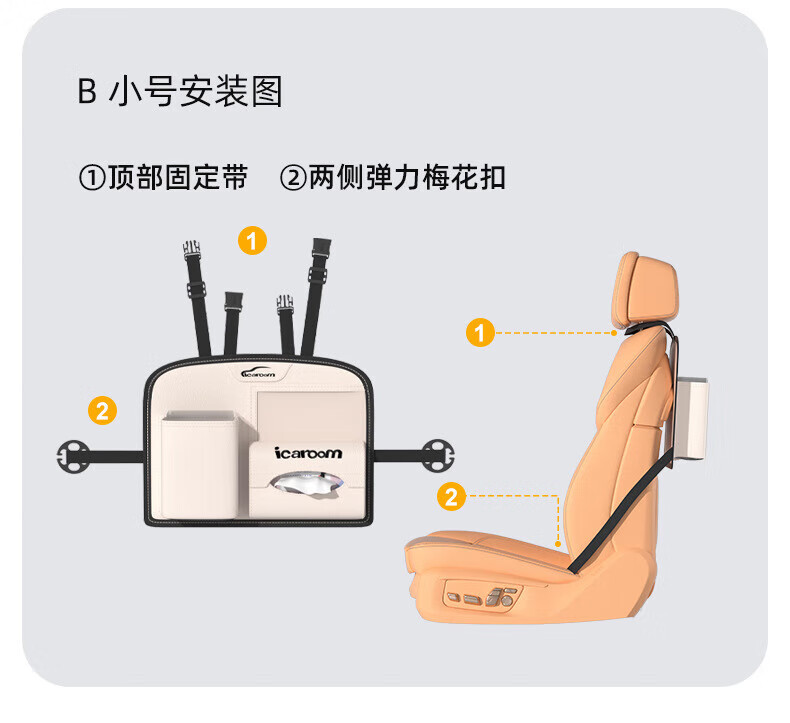 B 小号安装图

①顶部固定带 ②两侧弹力梅花扣

1

icaroom

2

icaroom

1

2