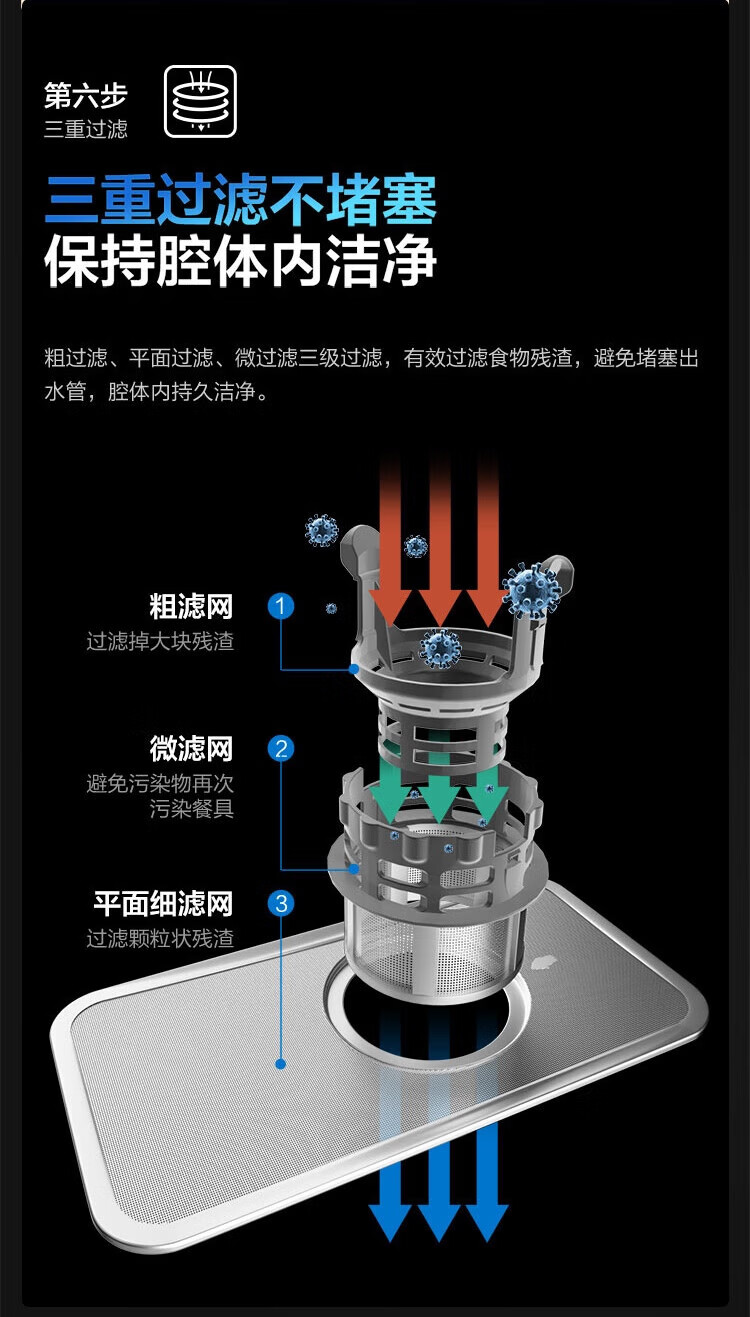 第六步
三重过滤

三重过滤不堵塞
保持腔体内洁净

粗过滤、平面过滤、微过滤三级过滤，有效过滤食物残渣，避免堵塞出水管，腔体内持久洁净。

粗滤网
1
过滤掉大块残渣

微滤网
2
避免污染物再次污染餐具

平面细滤网
3
过滤颗粒状残渣