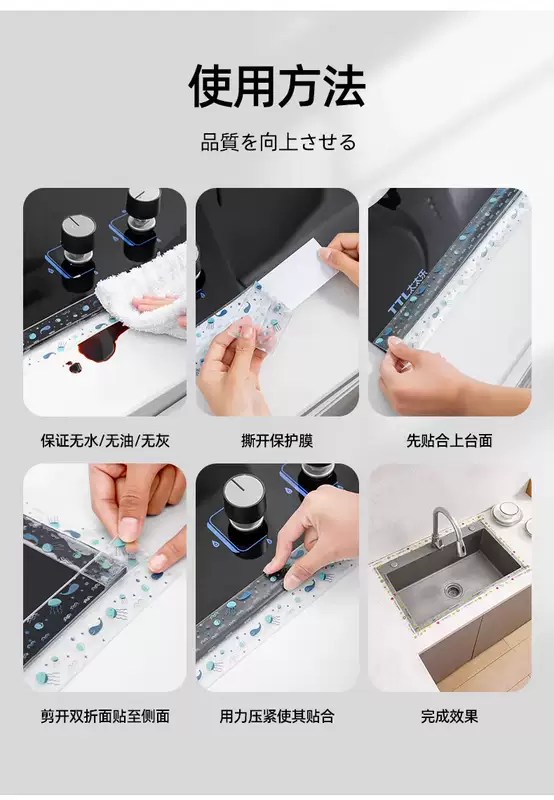 使用方法

品質を向上させる

TTL太太乐

保证无水/无油/无灰

撕开保护膜

先贴合上台面

剪开双折面贴至侧面

用力压紧使其贴合

完成效果