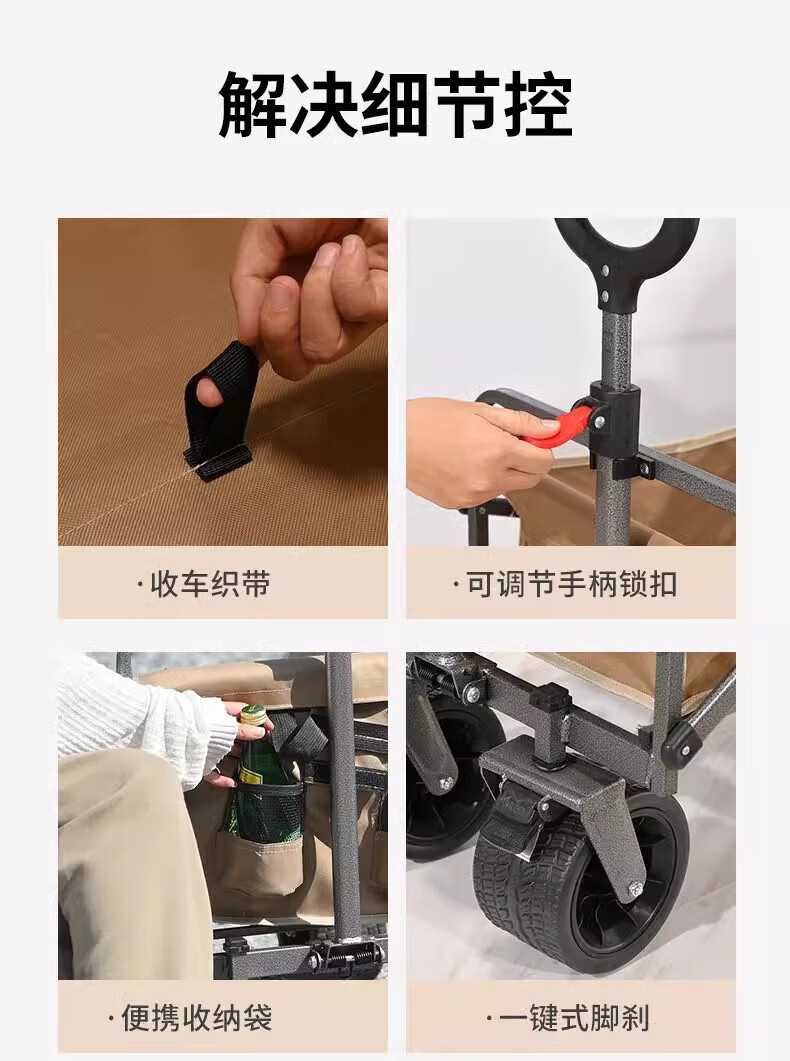 解决细节控

·收车织带

·可调节手柄锁扣

·便携收纳袋

·一键式脚刹