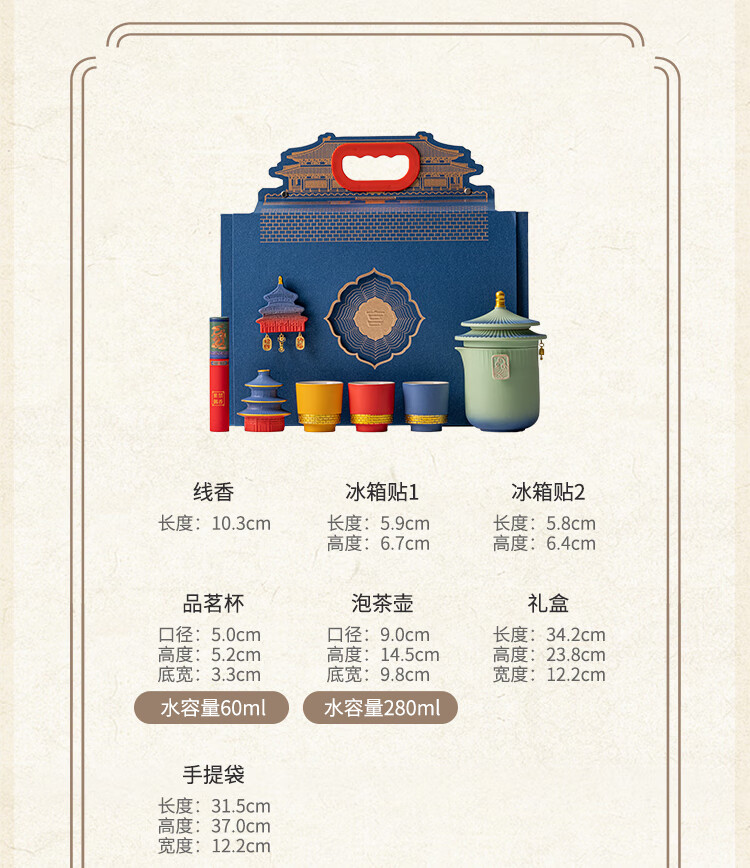 线香
长度：10.3cm

冰箱贴1
长度：5.9cm
高度：6.7cm

冰箱贴2
长度：5.8cm
高度：6.4cm

品茗杯
口径：5.0cm
高度：5.2cm
底宽：3.3cm
水容量60ml

泡茶壶
口径：9.0cm
高度：14.5cm
底宽：9.8cm
水容量280ml

礼盒
长度：34.2cm
高度：23.8cm
宽度：12.2cm

手提袋
长度：31.5cm
高度：37.0cm
宽度：12.2cm