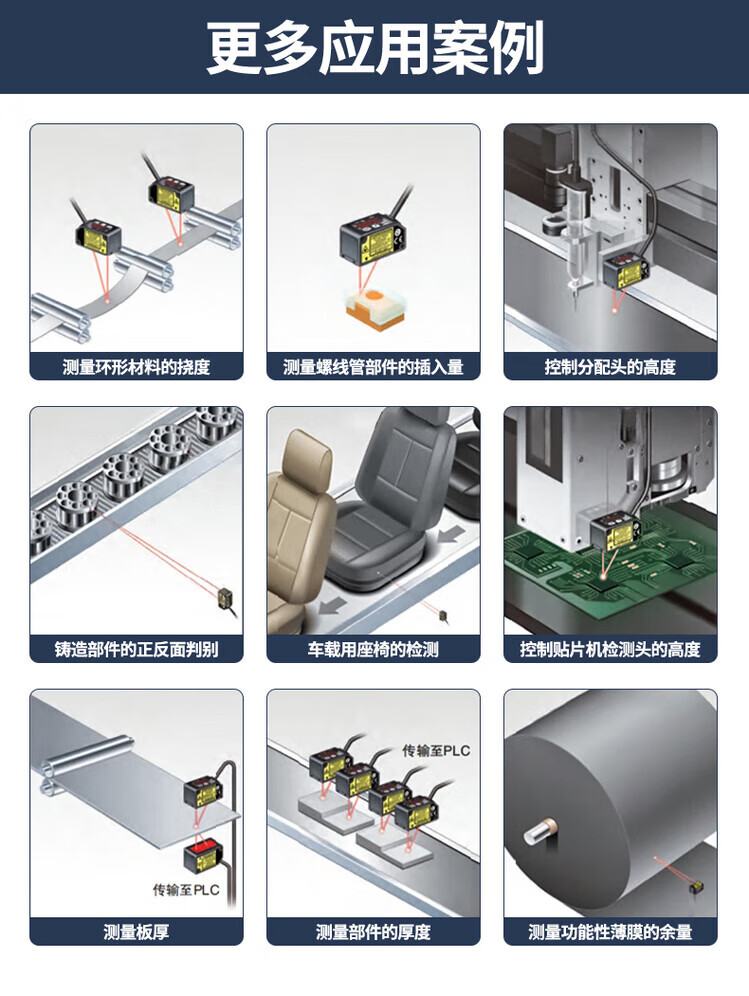 更多应用案例

测量环形材料的挠度

测量螺线管部件的插入量

控制分配头的高度

铸造部件的正反面判别

车载用座椅的检测

控制贴片机检测头的高度

传输至PLC

测量板厚

传输至PLC

测量部件的厚度

测量功能性薄膜的余量