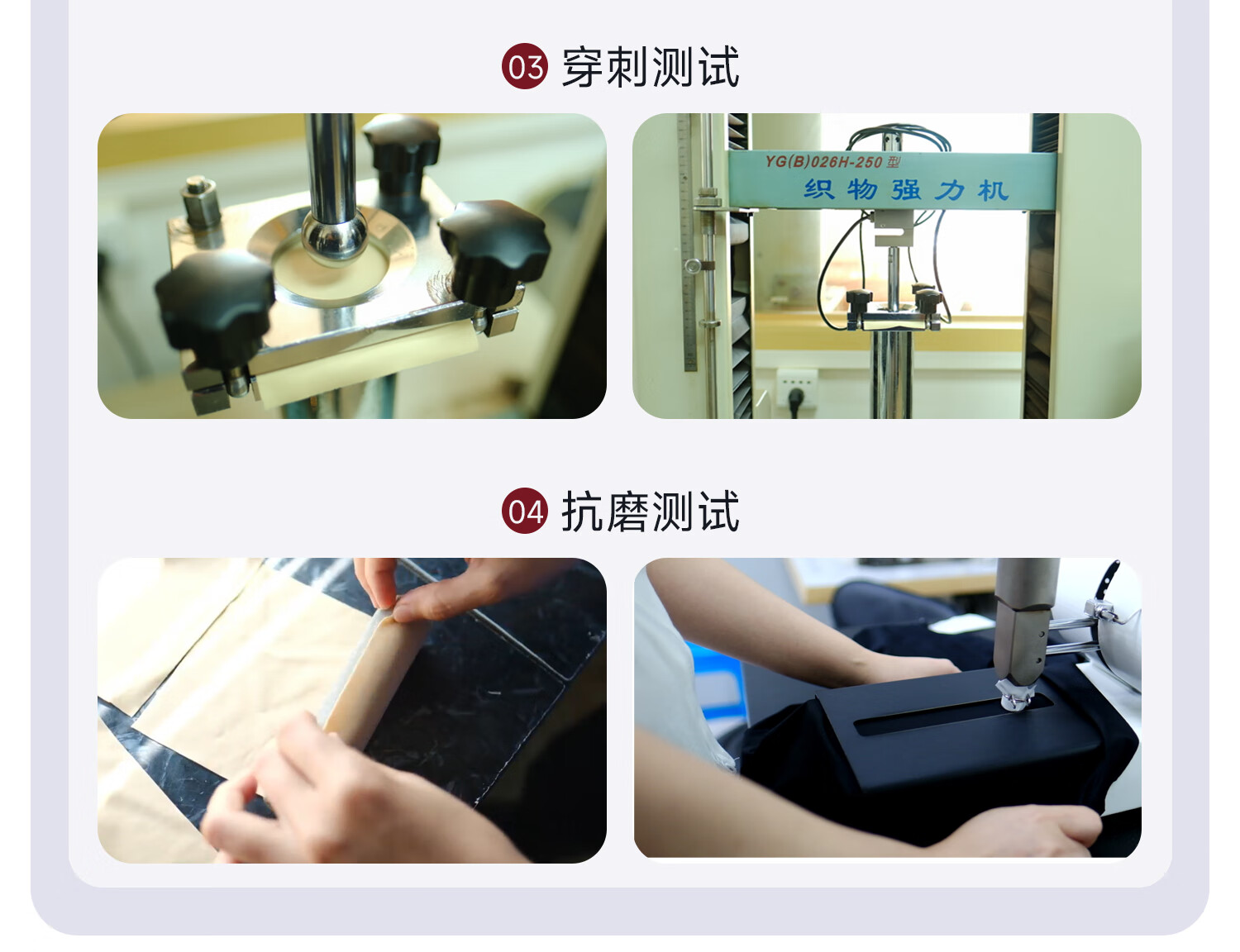 03 穿刺测试

YG(B)026H-250 型
织物强力机

04 抗磨测试