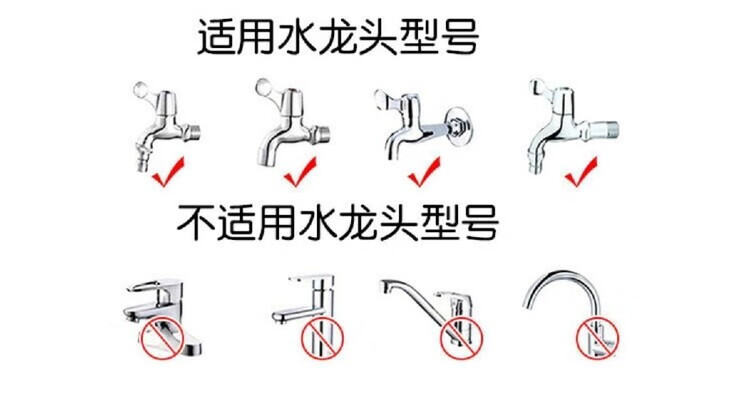 适用水龙头型号

不适用水龙头型号