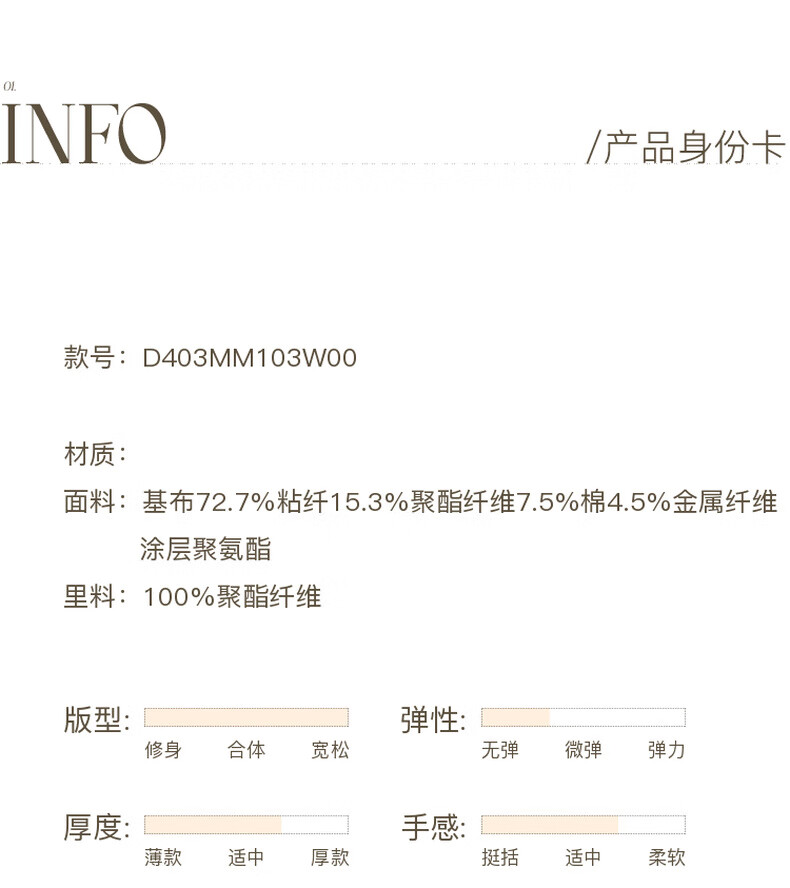 01.
INFO
/产品身份卡

款号：D403MM103W00

材质：
面料：基布72.7%粘纤15.3%聚酯纤维7.5%棉4.5%金属纤维 涂层聚氨酯
里料：100%聚酯纤维

版型: 修身 合体 宽松
弹性: 无弹 微弹 弹力
厚度: 薄款 适中 厚款
手感: 挺括 适中 柔软