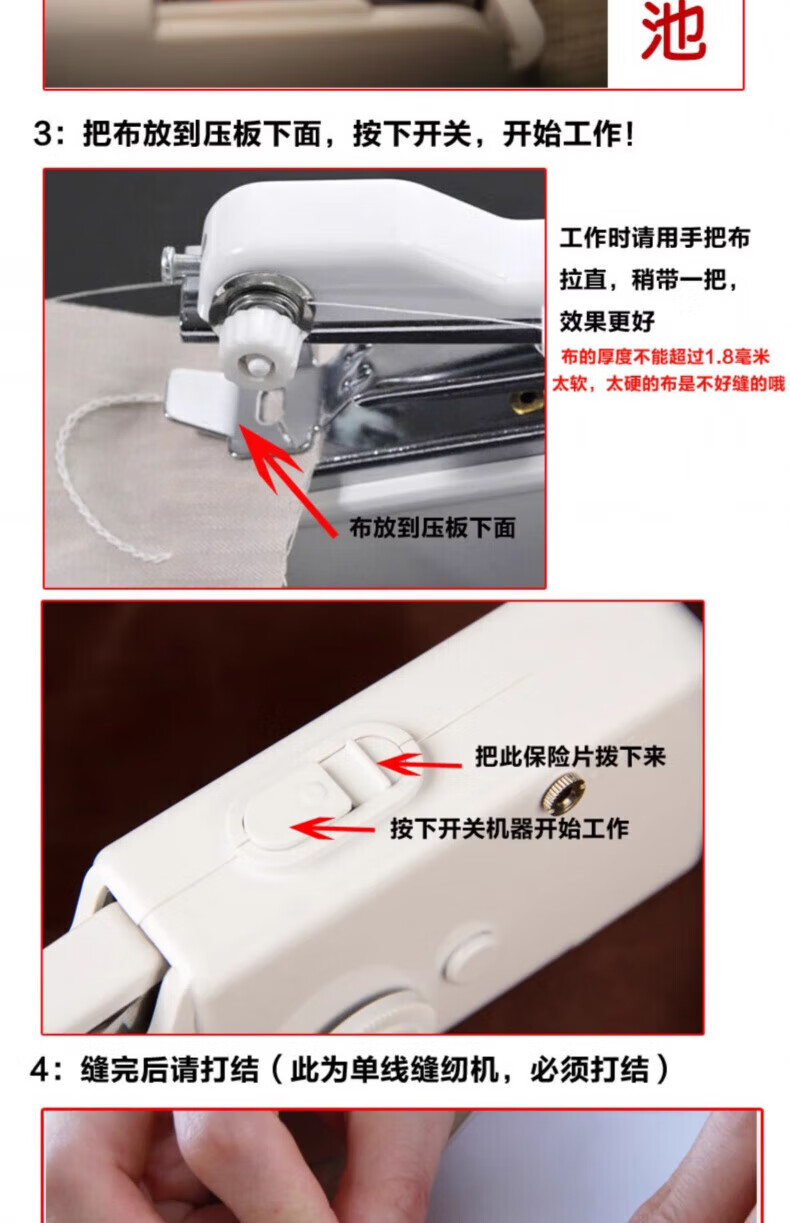 池

3：把布放到压板下面，按下开关，开始工作！

工作时请用手把布拉直，稍带一把，效果更好

布的厚度不能超过1.8毫米 太软，太硬的布是不好缝的哦

布放到压板下面

把此保险片拨下来

按下开关机器开始工作

4：缝完后请打结（此为单线缝纫机，必须打结）