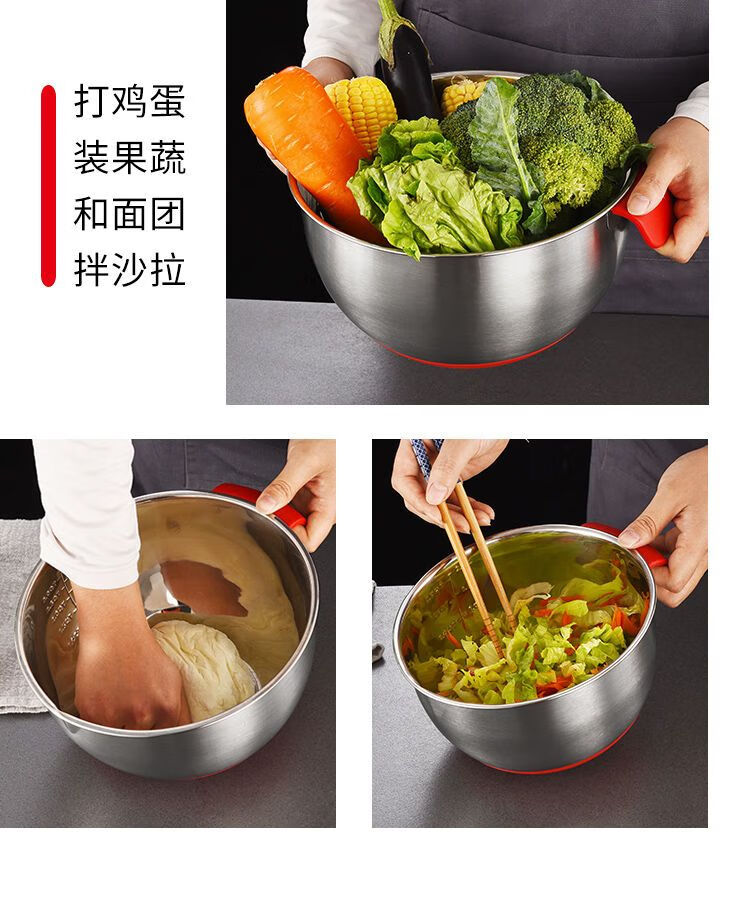 打鸡蛋
装果蔬
和面团
拌沙拉