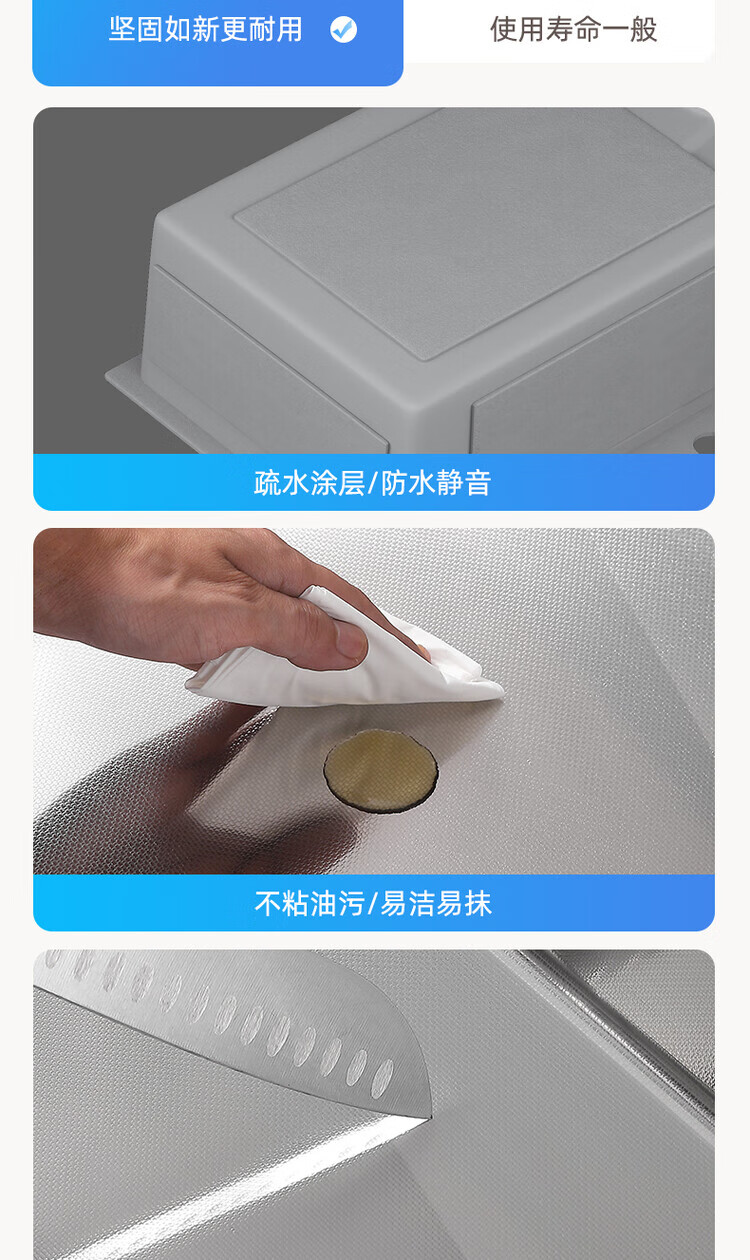 坚固如新更耐用

使用寿命一般

疏水涂层/防水静音

不粘油污/易洁易抹