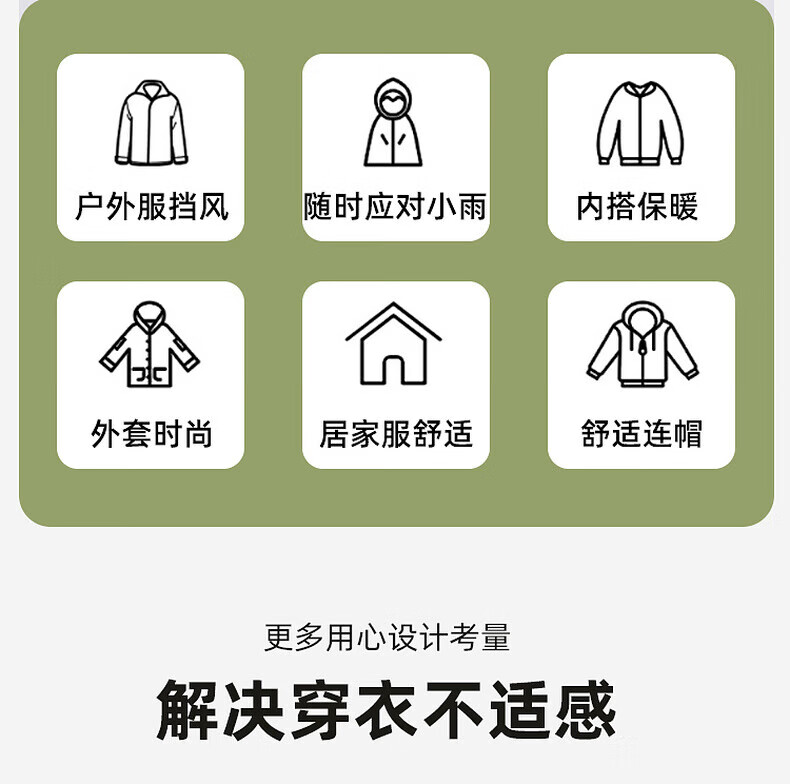 户外服挡风

随时应对小雨

内搭保暖

外套时尚

居家服舒适

舒适连帽

更多用心设计考量

解决穿衣不适感