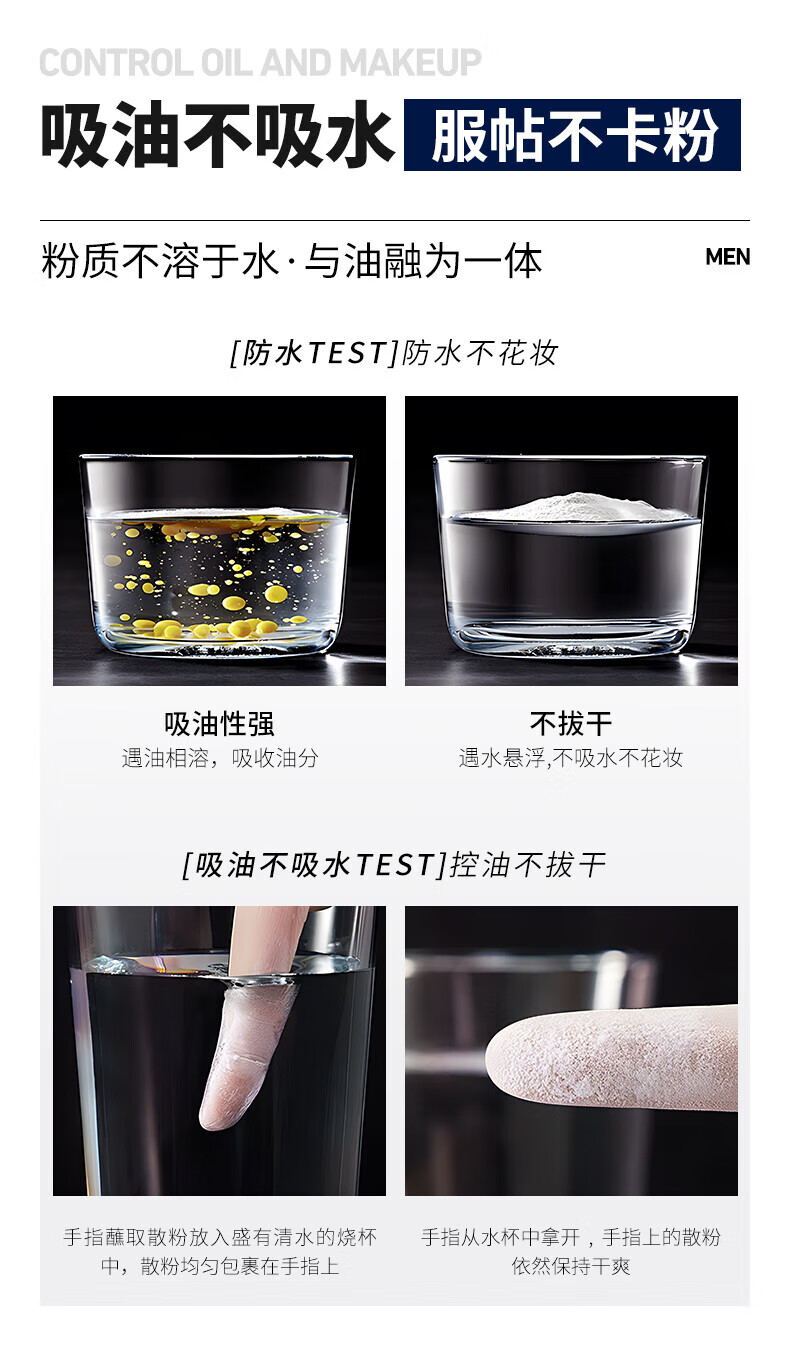 CONTROL OIL AND MAKEUP

吸油不吸水 服帖不卡粉

粉质不溶于水·与油融为一体

MEN

[防水TEST]防水不花妆

吸油性强
遇油相溶，吸收油分

不拔干
遇水悬浮,不吸水不花妆

[吸油不吸水TEST]控油不拔干

手指蘸取散粉放入盛有清水的烧杯中，散粉均匀包裹在手指上

手指从水杯中拿开，手指上的散粉依然保持干爽