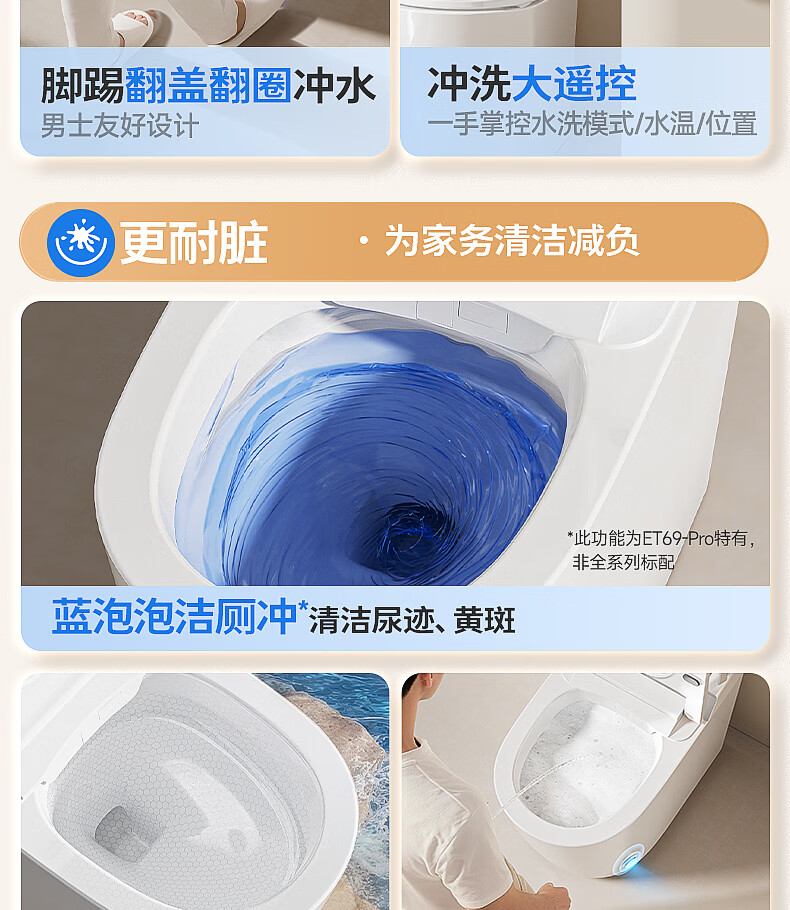 脚踢翻盖翻圈冲水
男士友好设计

冲洗大遥控
一手掌控水洗模式/水温/位置

更耐脏 · 为家务清洁减负

*此功能为ET69-Pro特有，非全系列标配

蓝泡泡洁厕冲*清洁尿迹、黄斑