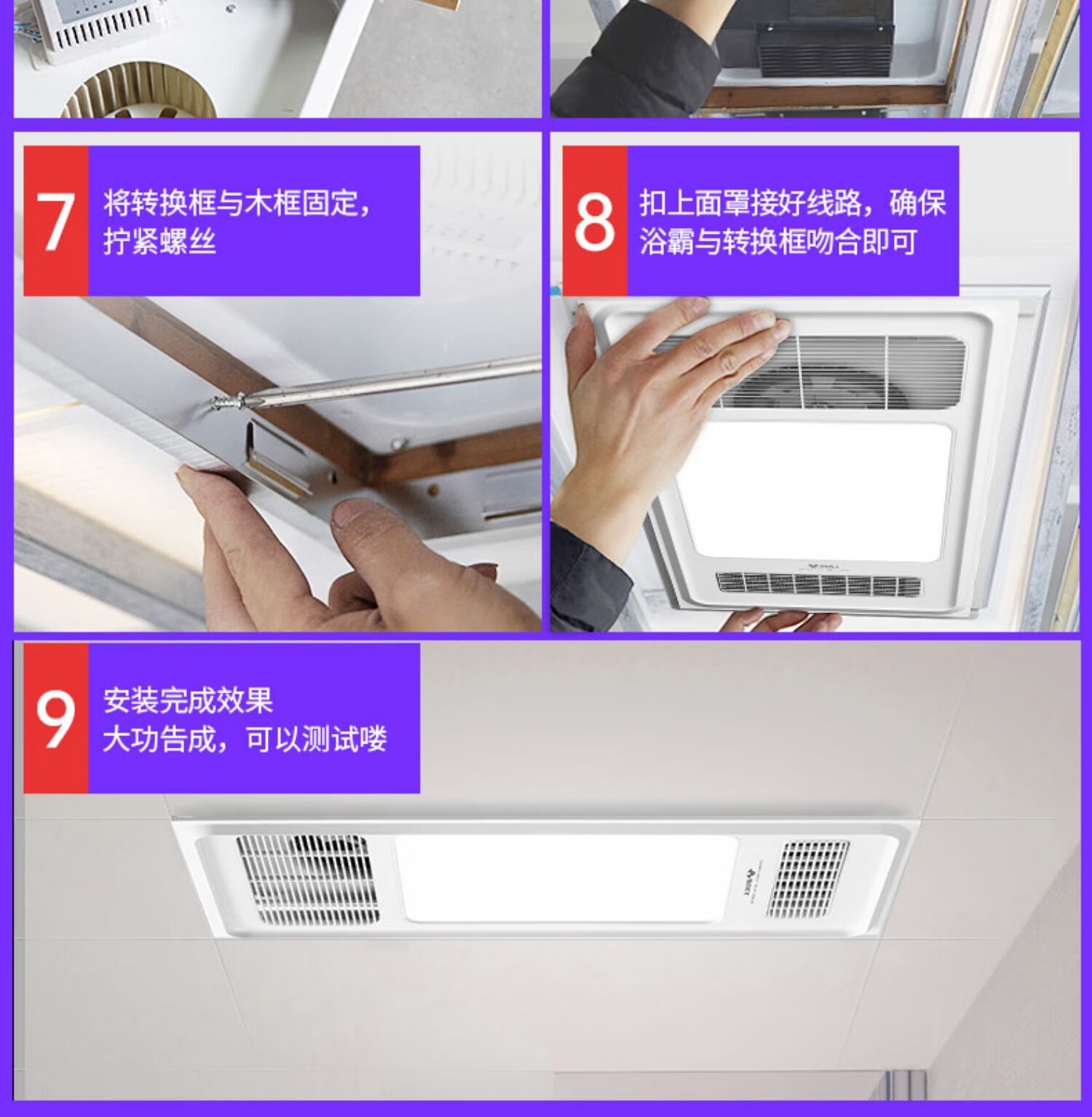 7
将转换框与木框固定，拧紧螺丝

8
扣上面罩接好线路，确保浴霸与转换框吻合即可

9
安装完成效果
大功告成，可以测试喽