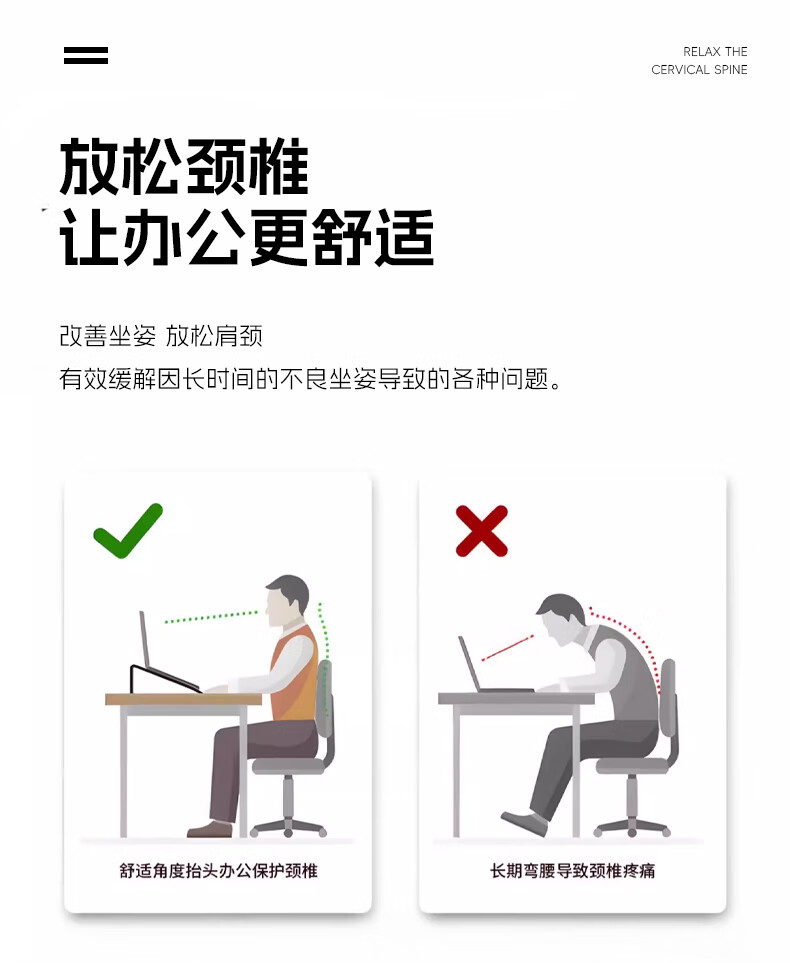 RELAX THE
CERVICAL SPINE

放松颈椎
让办公更舒适

改善坐姿 放松肩颈
有效缓解因长时间的不良坐姿导致的各种问题。

舒适角度抬头办公保护颈椎

长期弯腰导致颈椎疼痛