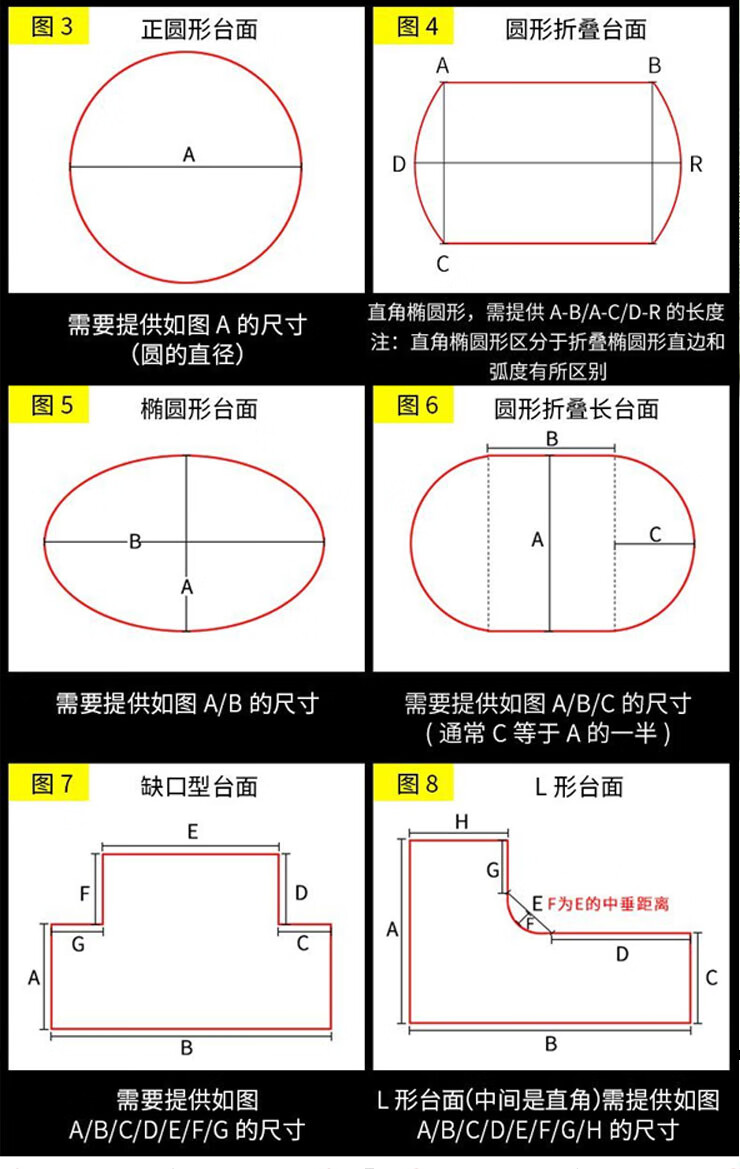 图 3
正圆形台面
A
需要提供如图 A 的尺寸
（圆的直径）

图 4
圆形折叠台面
A
B
D
R
C
直角椭圆形，需提供 A-B/A-C/D-R 的长度
注：直角椭圆形区分于折叠椭圆形直边和弧度有所区别

图 5
椭圆形台面
B
A
需要提供如图 A/B 的尺寸

图 6
圆形折叠长台面
B
A
C
需要提供如图 A/B/C 的尺寸
（通常 C 等于 A 的一半）

图 7
缺口型台面
E
F
D
G
C
A
B
需要提供如图 A/B/C/D/E/F/G 的尺寸

图 8
L 形台面
H
G
E
F
F为E的中垂距离
A
D
C
B
L 形台面(中间是直角)需提供如图 A/B/C/D/E/F/G/H 的尺寸