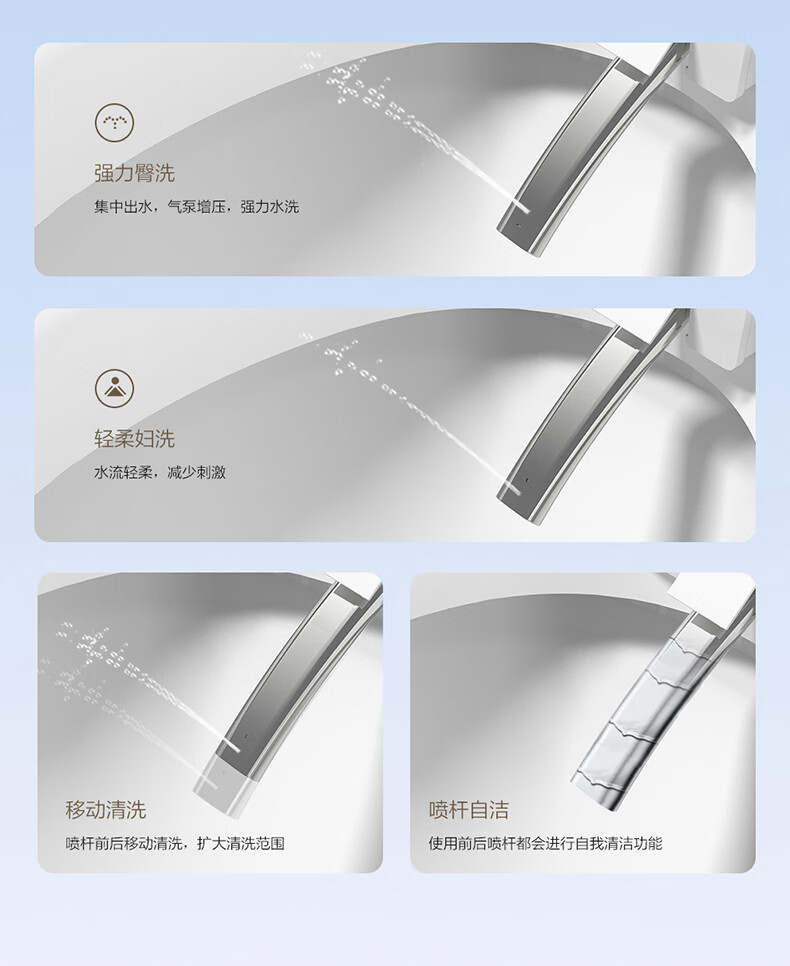 强力臀洗
集中出水，气泵增压，强力水洗

轻柔妇洗
水流轻柔，减少刺激

移动清洗
喷杆前后移动清洗，扩大清洗范围

喷杆自洁
使用前后喷杆都会进行自我清洁功能