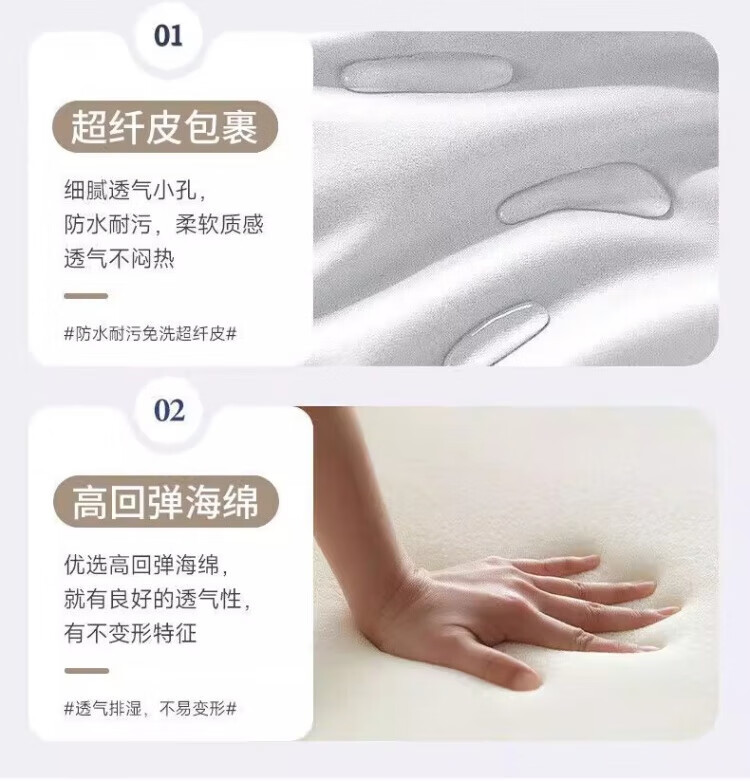 01

超纤皮包裹

细腻透气小孔，
防水耐污，柔软质感
透气不闷热

#防水耐污免洗超纤皮#

02

高回弹海绵

优选高回弹海绵，
就有良好的透气性，
有不变形特征

#透气排湿，不易变形#