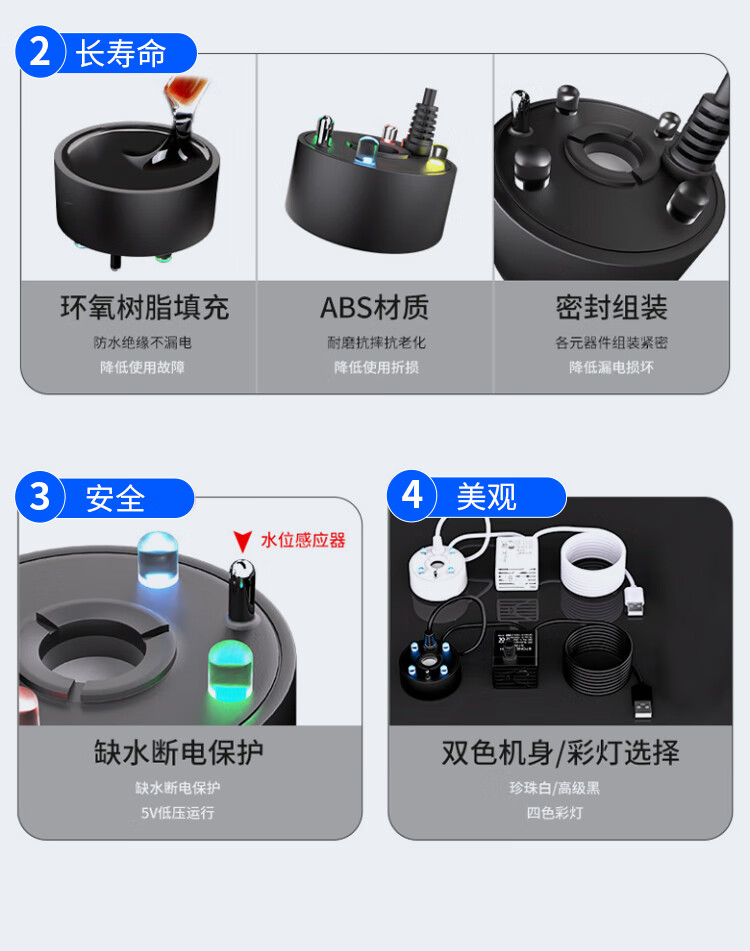 2 长寿命

环氧树脂填充
防水绝缘不漏电
降低使用故障

ABS材质
耐磨抗摔抗老化
降低使用折损

密封组装
各元器件组装紧密
降低漏电损坏

3 安全

水位感应器

缺水断电保护
缺水断电保护
5V低压运行

4 美观

双色机身/彩灯选择
珍珠白/高级黑
四色彩灯