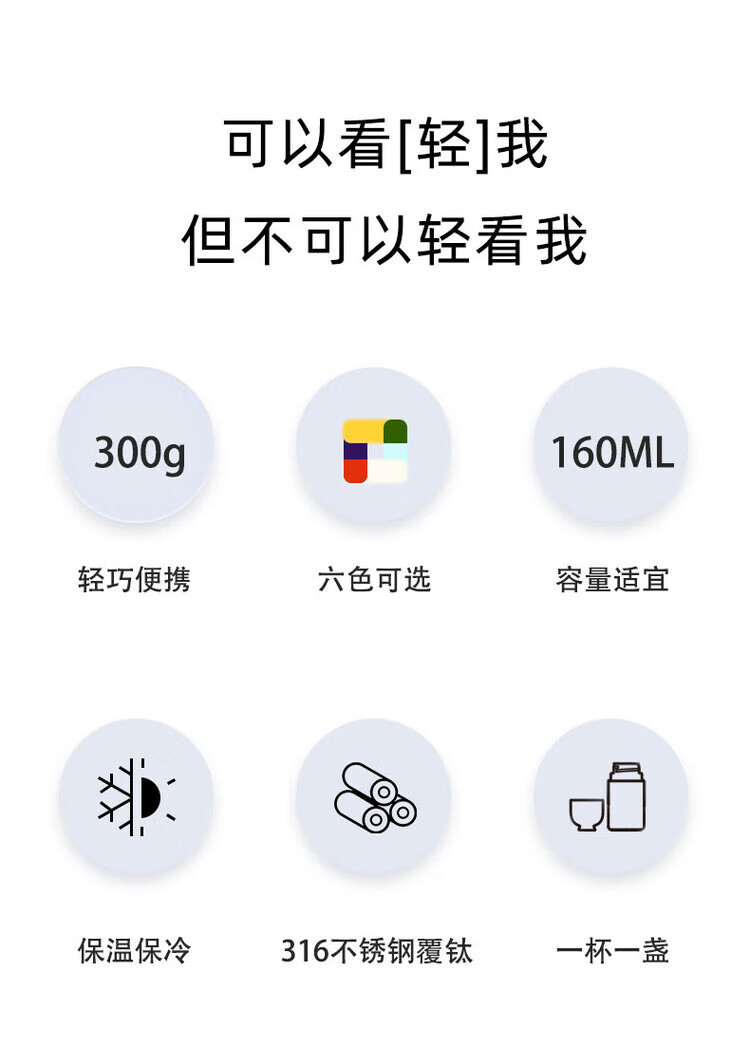 可以看[轻]我
但不可以轻看我

300g

轻巧便携

六色可选

160ML

容量适宜

保温保冷

316不锈钢覆钛

一杯一盏