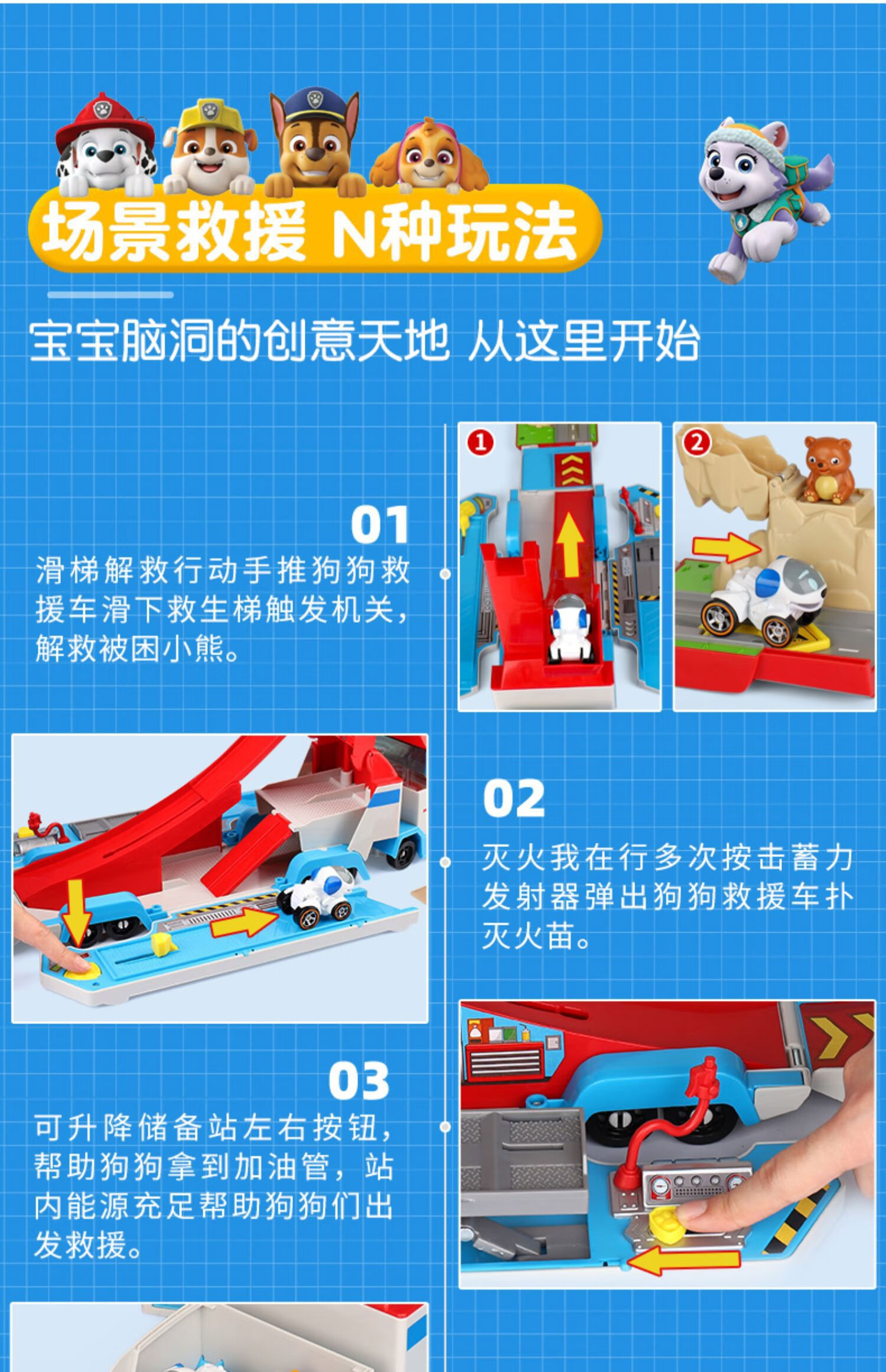 场景救援 N种玩法

宝宝脑洞的创意天地 从这里开始

01
滑梯解救行动手推狗狗救援车滑下救生梯触发机关，解救被困小熊。

1

2

02
灭火我在行多次按击蓄力发射器弹出狗狗救援车扑灭火苗。

03
可升降储备站左右按钮，帮助狗狗拿到加油管，站内能源充足帮助狗狗们出发救援。