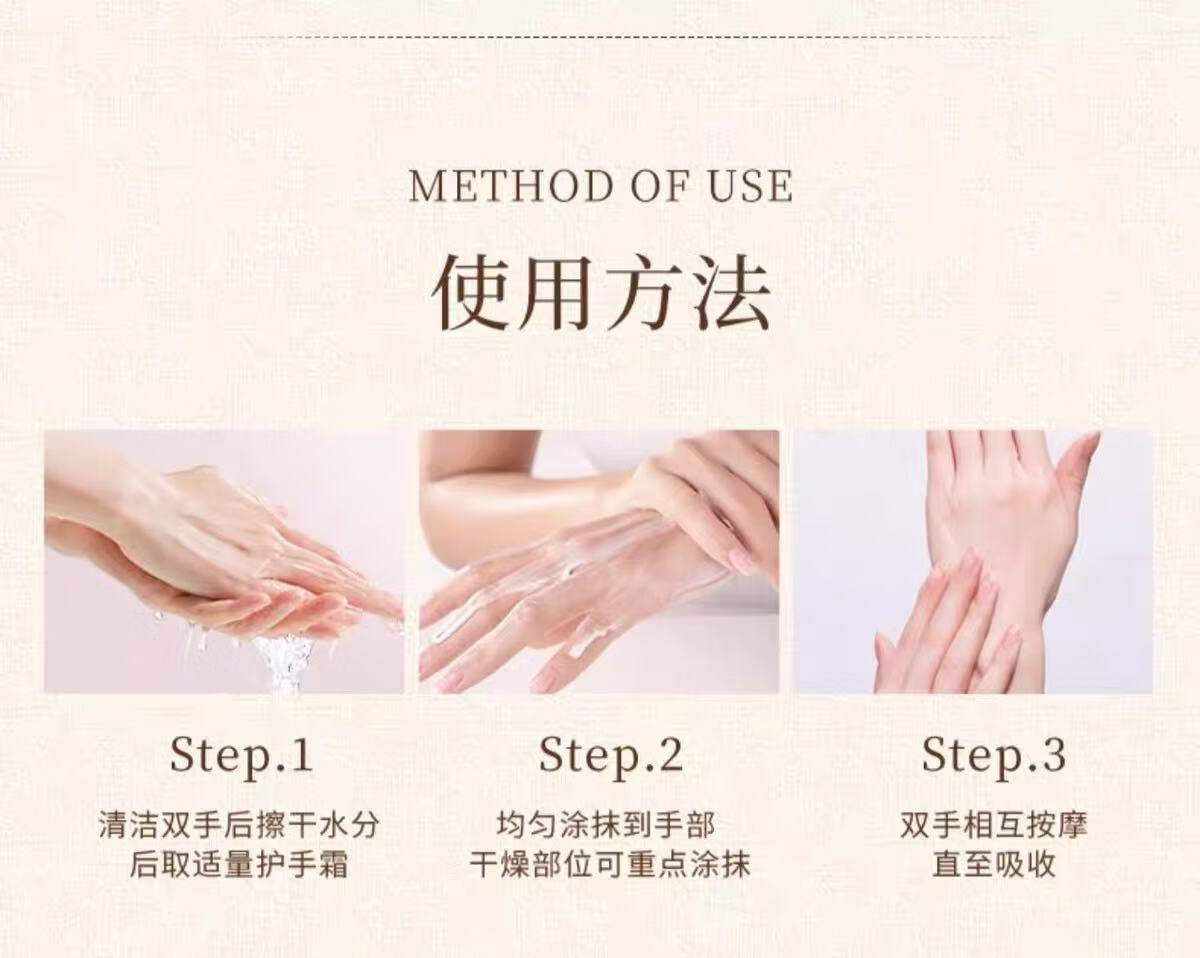 METHOD OF USE

使用方法

Step.1

清洁双手后擦干水分
后取适量护手霜

Step.2

均匀涂抹到手部
干燥部位可重点涂抹

Step.3

双手相互按摩
直至吸收