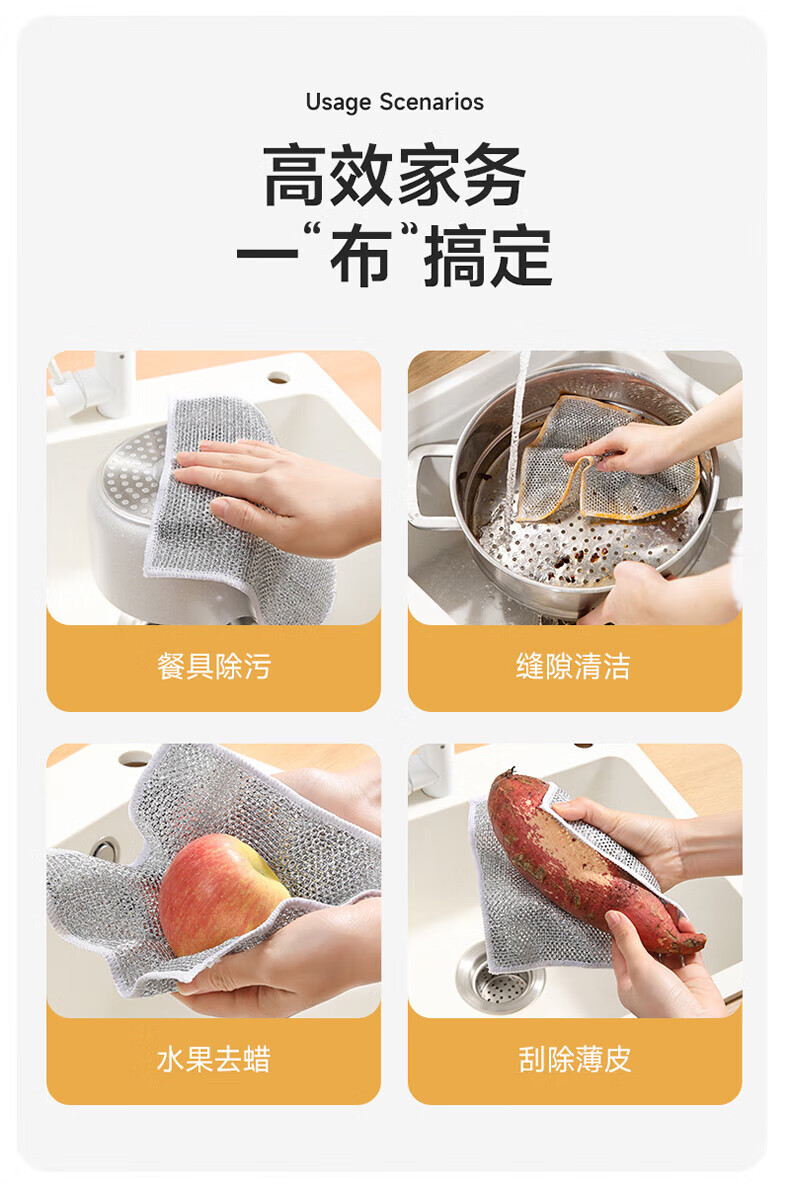 Usage Scenarios

高效家务
一“布”搞定

餐具除污

缝隙清洁

水果去蜡

刮除薄皮