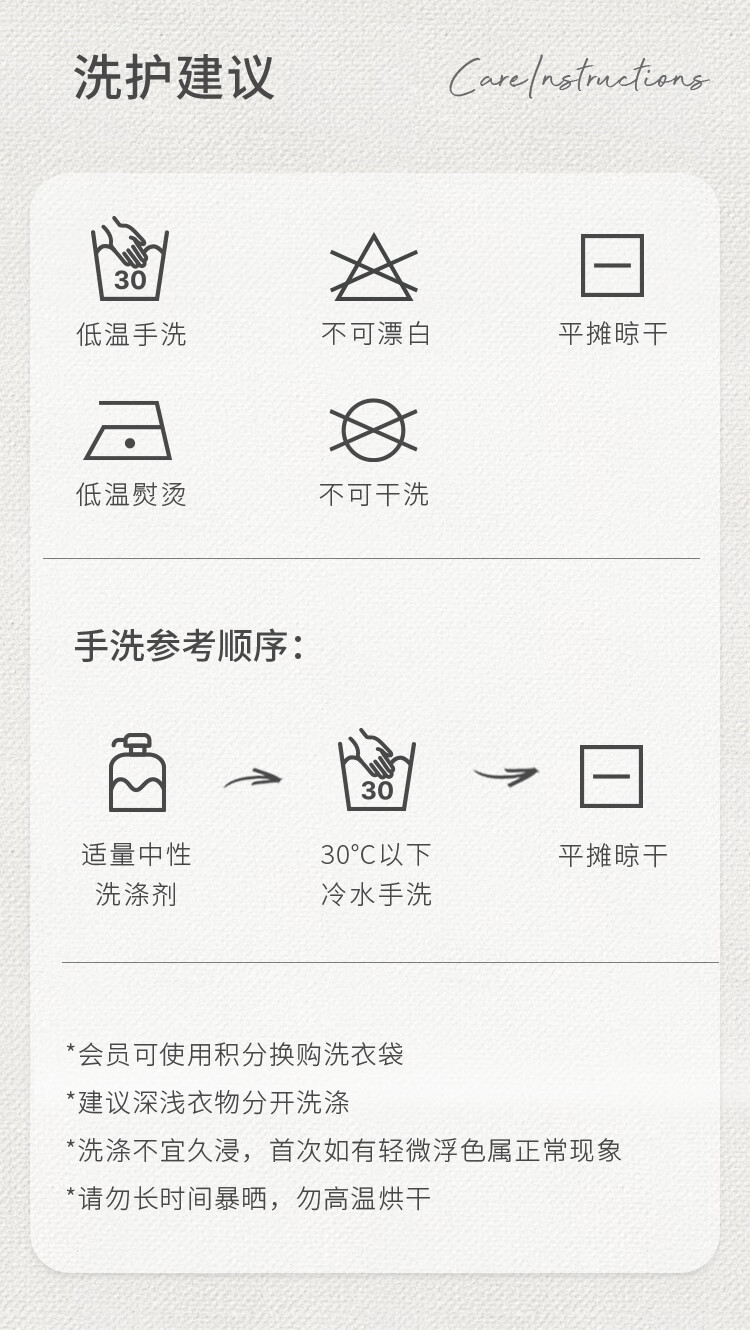 洗护建议

CareInstructions

30

低温手洗

不可漂白

平摊晾干

低温熨烫

不可干洗

手洗参考顺序:

适量中性
洗涤剂

30

30°C以下
冷水手洗

平摊晾干

*会员可使用积分换购洗衣袋

*建议深浅衣物分开洗涤

*洗涤不宜久浸，首次如有轻微浮色属正常现象

*请勿长时间暴晒，勿高温烘干