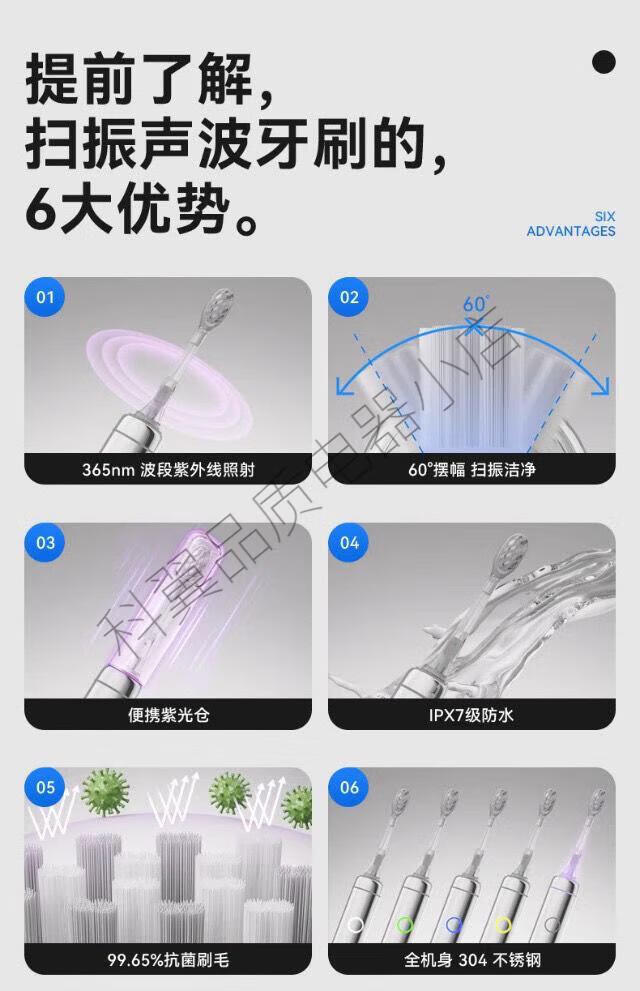 提前了解，
扫振声波牙刷的，
6大优势。

SIX
ADVANTAGES

01
365nm 波段紫外线照射

02
60°
60°摆幅 扫振洁净

03
便携紫光仓

04
IPX7级防水

05
99.65%抗菌刷毛

06
全机身 304 不锈钢

科翼品质电器小店