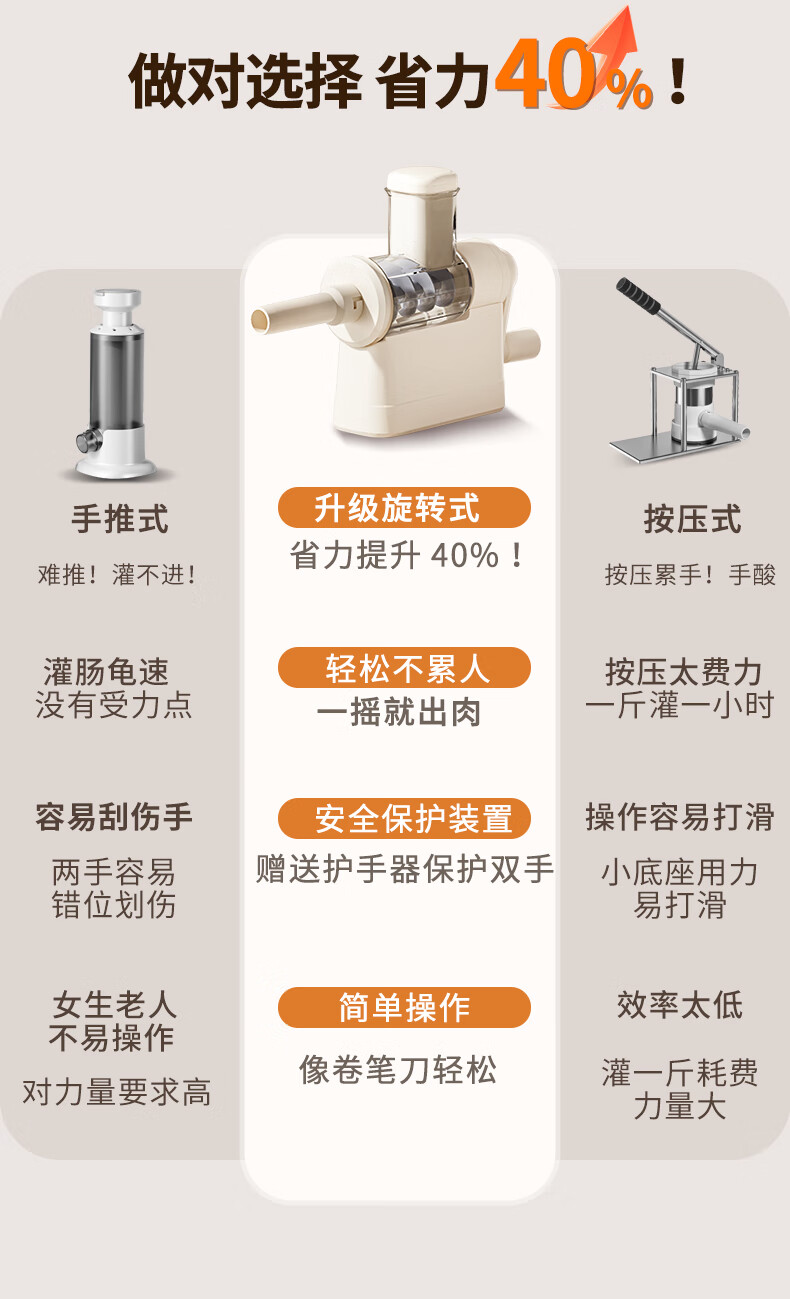 做对选择 省力40%！

手推式

难推！灌不进！

灌肠龟速
没有受力点

容易刮伤手

两手容易
错位划伤

女生老人
不易操作

对力量要求高

升级旋转式

省力提升 40%！

轻松不累人

一摇就出肉

安全保护装置

赠送护手器保护双手

简单操作

像卷笔刀轻松

按压式

按压累手！手酸

按压太费力
一斤灌一小时

操作容易打滑

小底座用力
易打滑

效率太低

灌一斤耗费
力量大