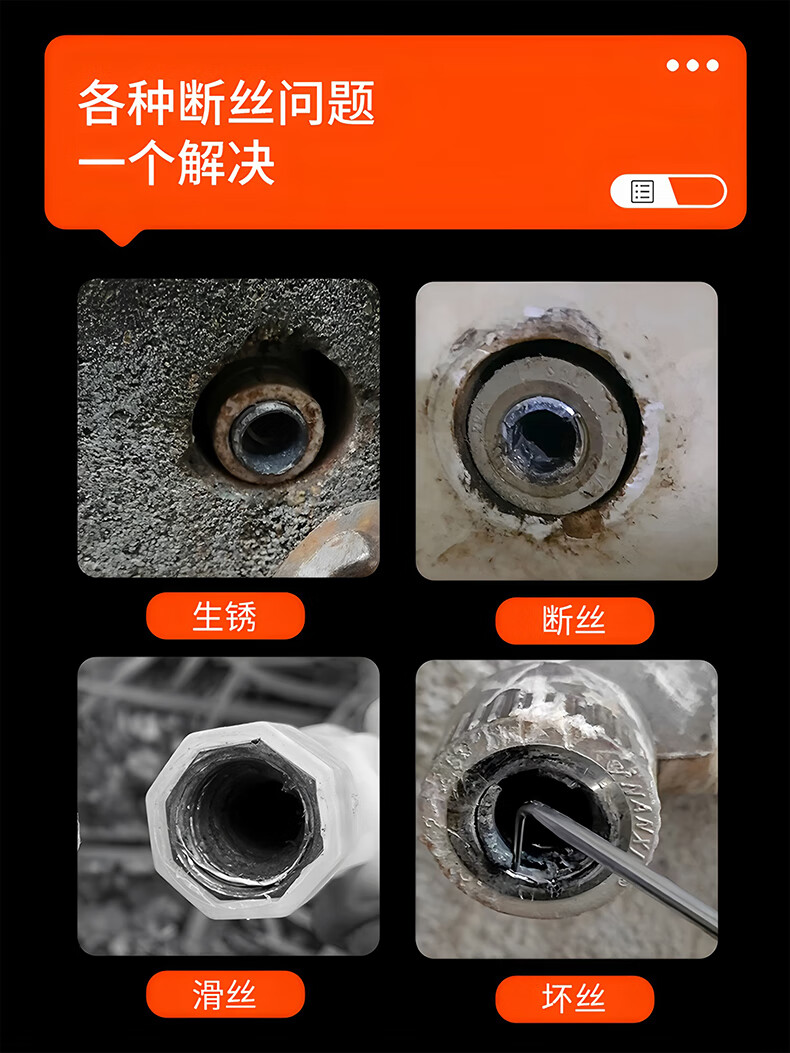 各种断丝问题
一个解决

生锈

断丝

滑丝

坏丝