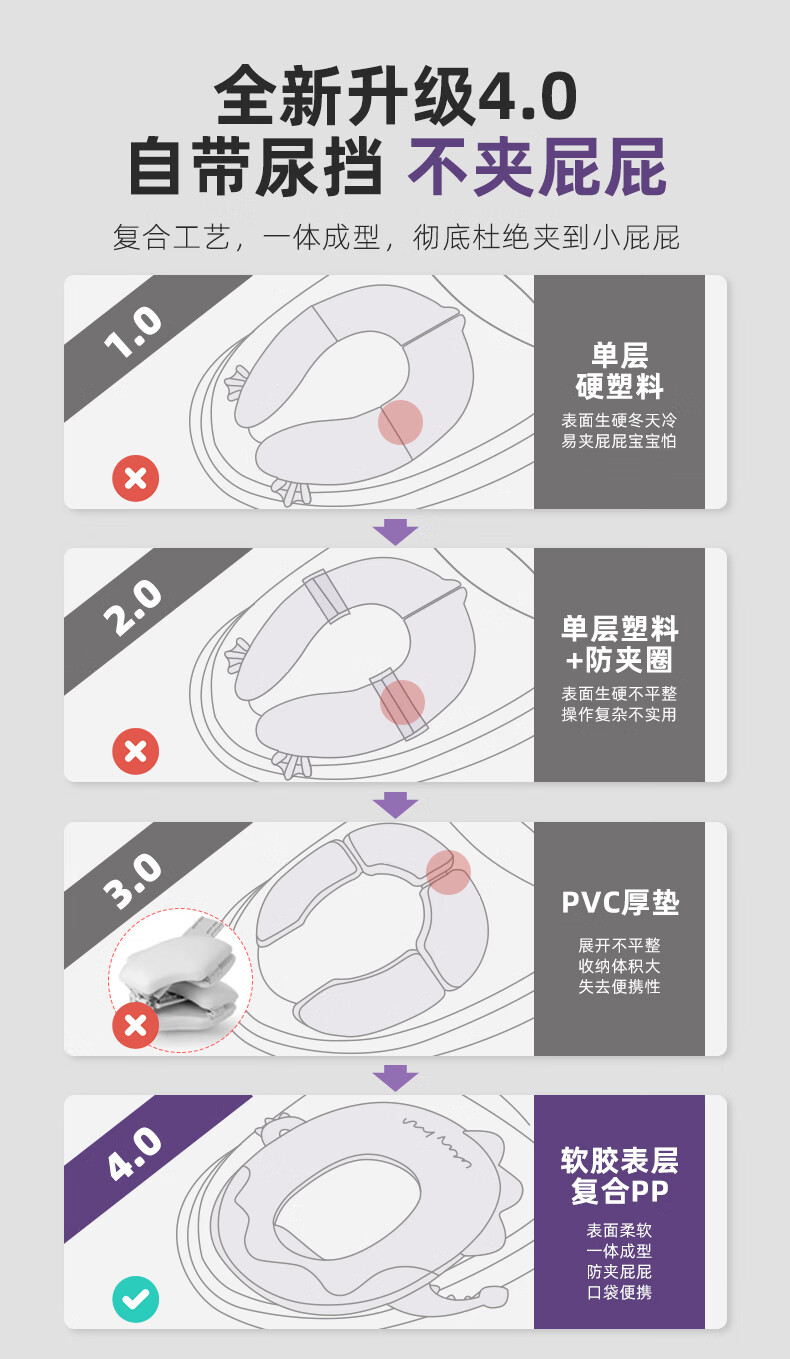 全新升级4.0
自带尿挡 不夹屁屁

复合工艺，一体成型，彻底杜绝夹到小屁屁

1.0

单层
硬塑料

表面生硬冬天冷
易夹屁屁宝宝怕

2.0

单层塑料
+防夹圈

表面生硬不平整
操作复杂不实用

3.0

PVC厚垫

展开不平整
收纳体积大
失去便携性

4.0

软胶表层
复合PP

表面柔软
一体成型
防夹屁屁
口袋便携