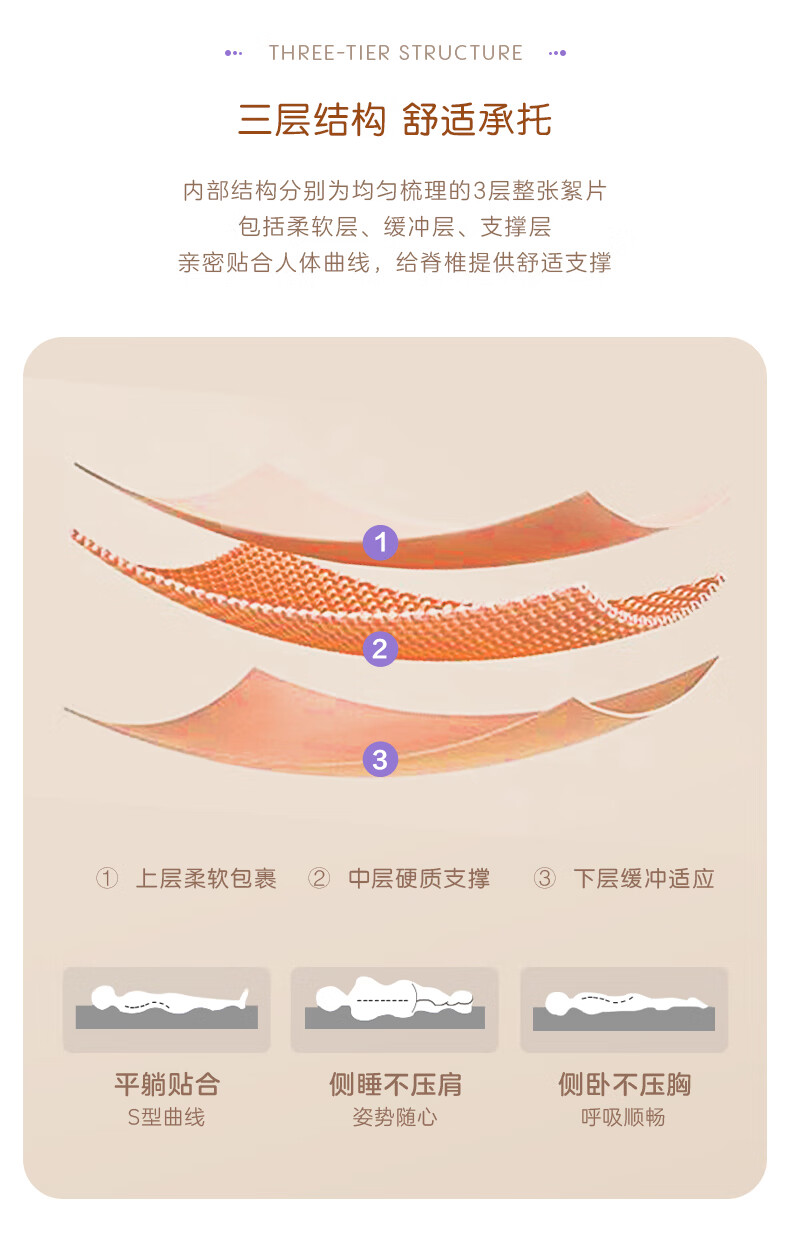 THREE-TIER STRUCTURE

三层结构 舒适承托

内部结构分别为均匀梳理的3层整张絮片
包括柔软层、缓冲层、支撑层
亲密贴合人体曲线，给脊椎提供舒适支撑

1

2

3

① 上层柔软包裹 ② 中层硬质支撑 ③ 下层缓冲适应

平躺贴合
S型曲线

侧睡不压肩
姿势随心

侧卧不压胸
呼吸顺畅