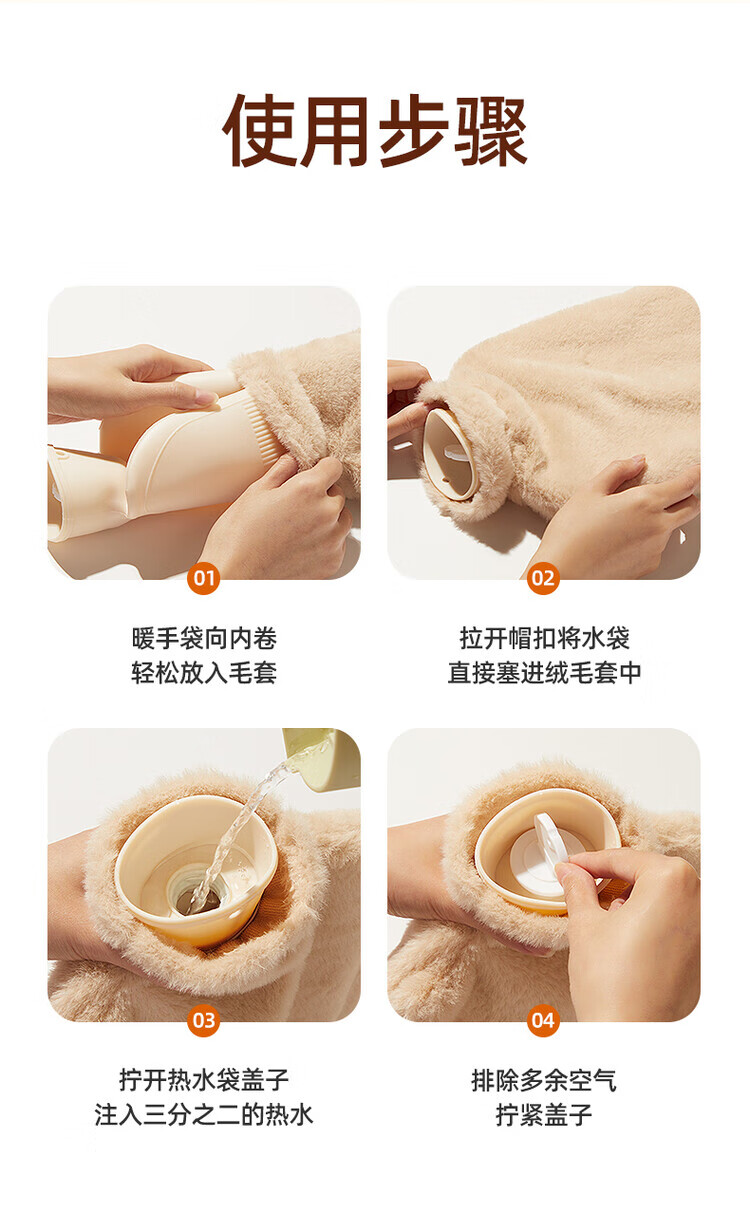 使用步骤

01

暖手袋向内卷
轻松放入毛套

02

拉开帽扣将水袋
直接塞进绒毛套中

03

拧开热水袋盖子
注入三分之二的热水

04

排除多余空气
拧紧盖子