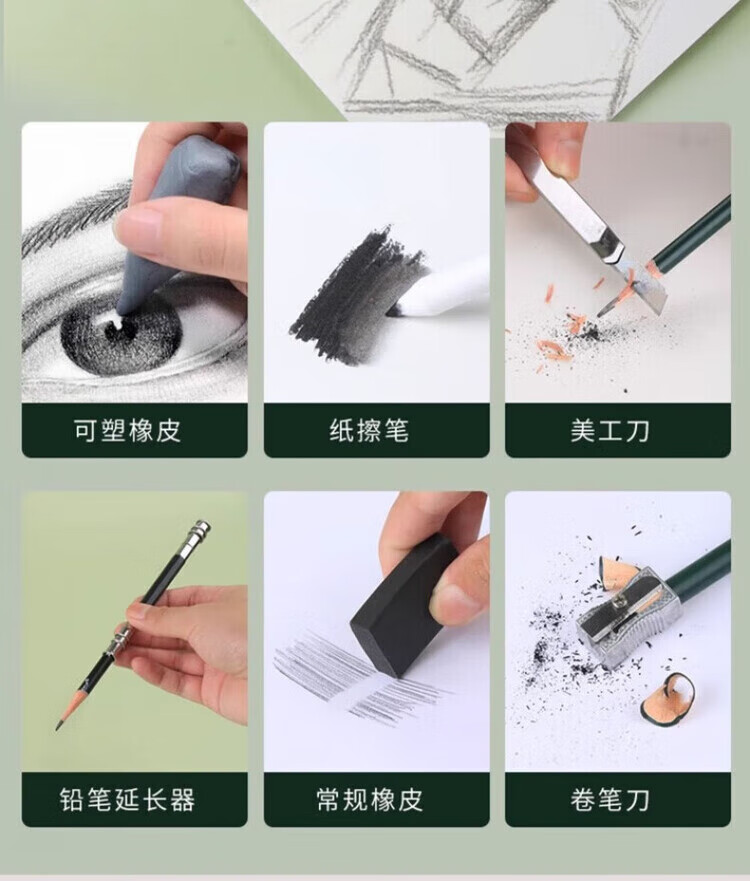 可塑橡皮

纸擦笔

美工刀

铅笔延长器

常规橡皮

卷笔刀