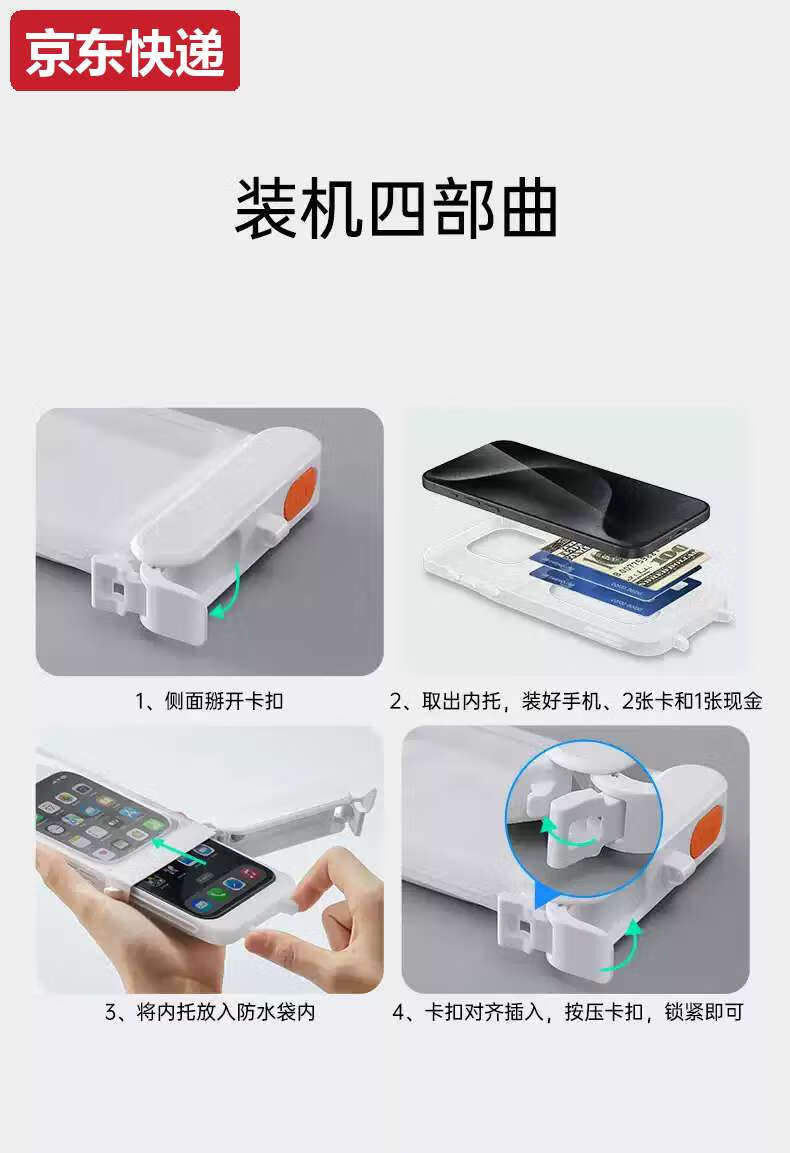 京东快递

装机四部曲

1、侧面掰开卡扣

2、取出内托，装好手机、2张卡和1张现金

3、将内托放入防水袋内

4、卡扣对齐插入，按压卡扣，锁紧即可