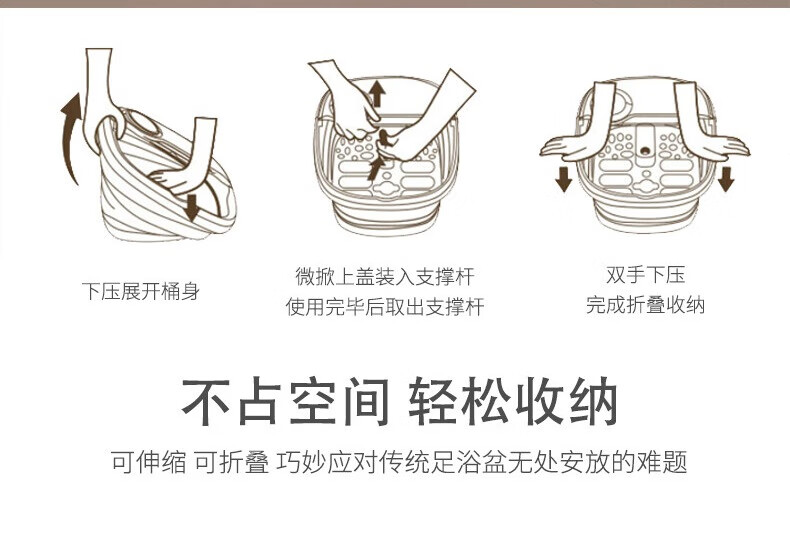 下压展开桶身

微掀上盖装入支撑杆
使用完毕后取出支撑杆

双手下压
完成折叠收纳

不占空间 轻松收纳

可伸缩 可折叠 巧妙应对传统足浴盆无处安放的难题