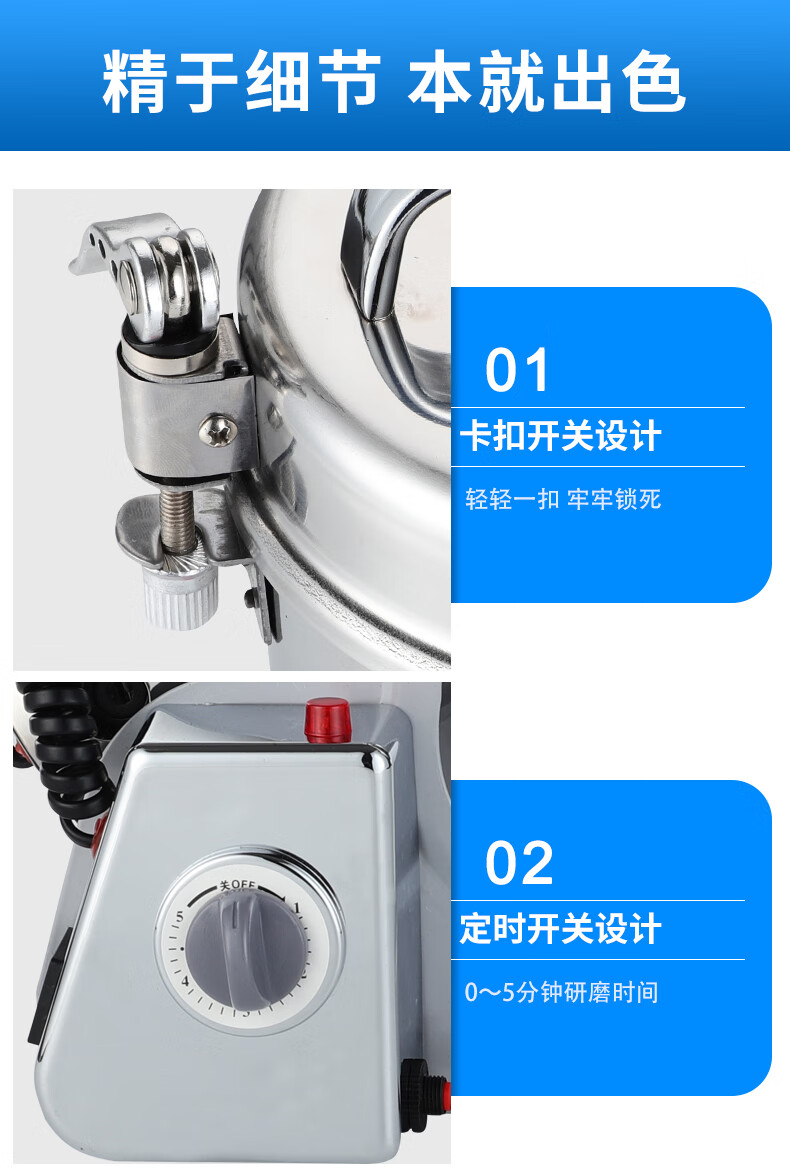 精于细节 本就出色

01

卡扣开关设计

轻轻一扣 牢牢锁死

关OFF 1 5 4 3

02

定时开关设计

0~5分钟研磨时间