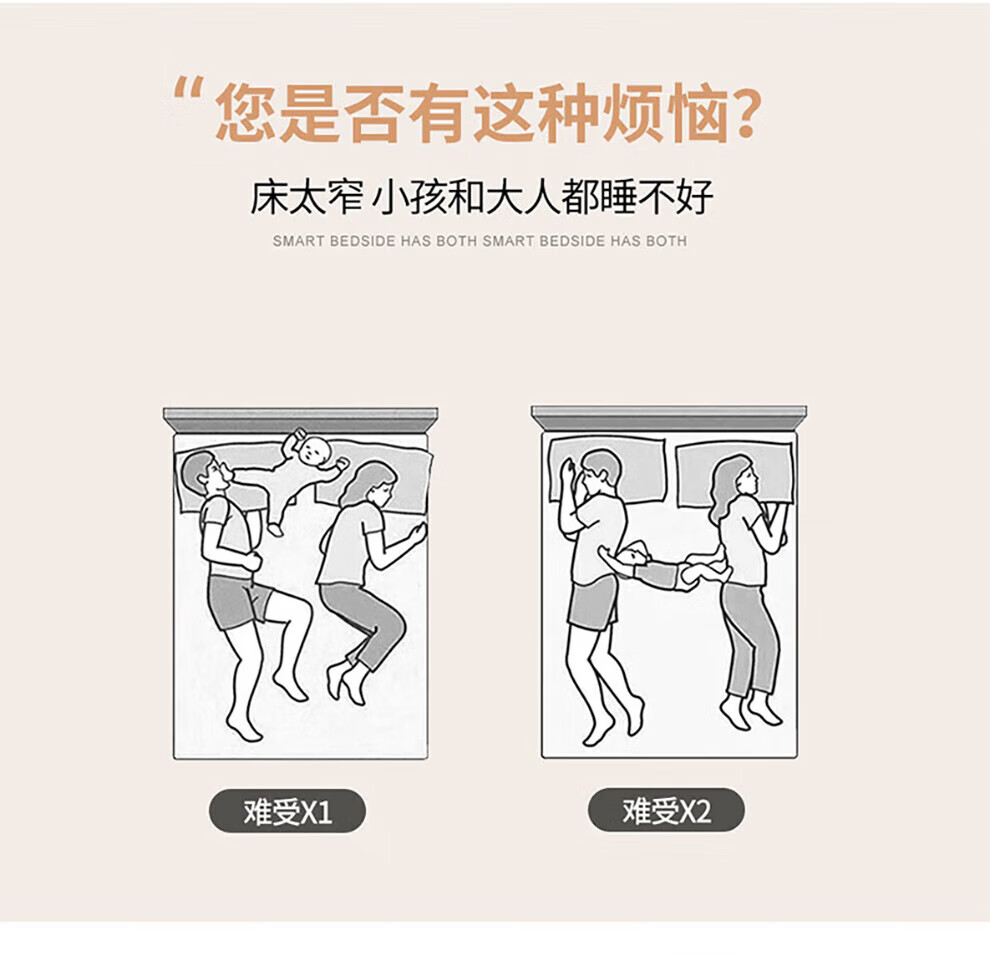 “您是否有这种烦恼?

床太窄 小孩和大人都睡不好

SMART BEDSIDE HAS BOTH SMART BEDSIDE HAS BOTH

难受X1

难受X2