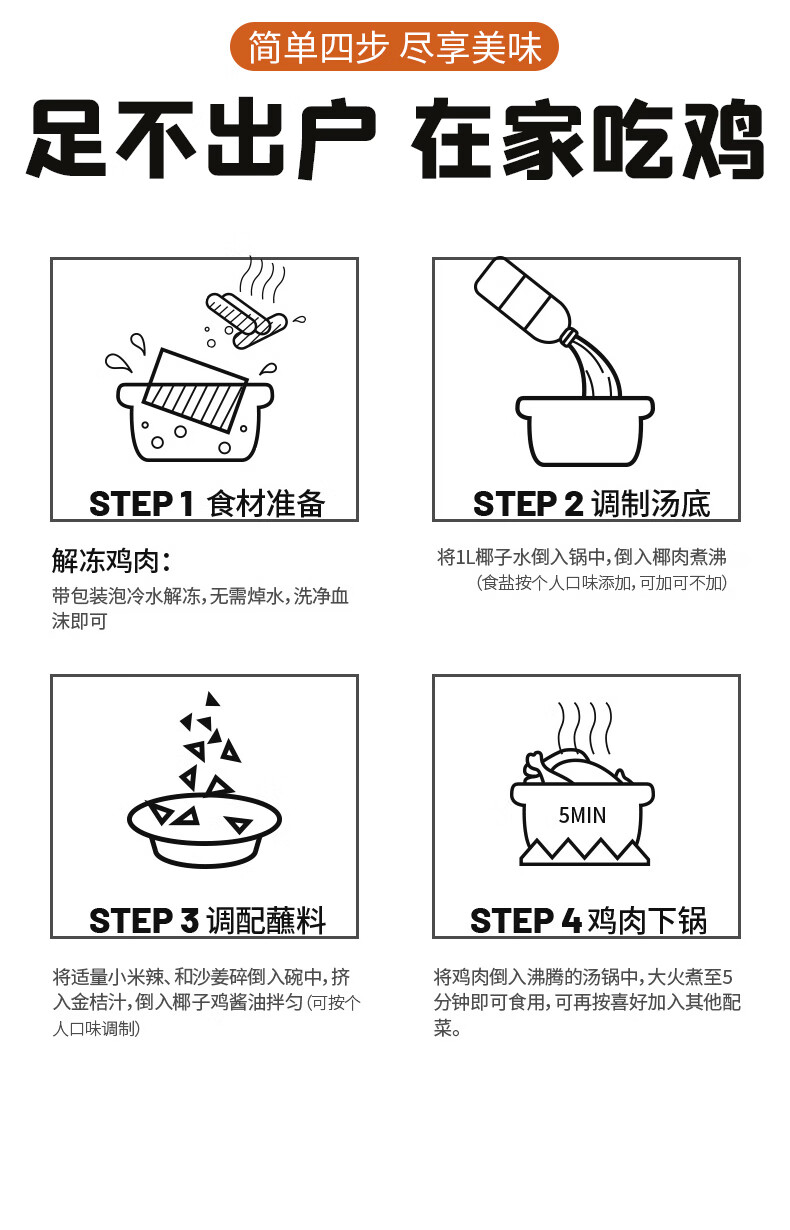 简单四步 尽享美味

足不出户 在家吃鸡

STEP 1 食材准备

解冻鸡肉：

带包装泡冷水解冻，无需焯水，洗净血沫即可

STEP 2 调制汤底

将1L椰子水倒入锅中，倒入椰肉煮沸
（食盐按个人口味添加，可加可不加）

STEP 3 调配蘸料

将适量小米辣、和沙姜碎倒入碗中，挤入金桔汁，倒入椰子鸡酱油拌匀（可按个人口味调制）

5MIN

STEP 4 鸡肉下锅

将鸡肉倒入沸腾的汤锅中，大火煮至5分钟即可食用，可再按喜好加入其他配菜。