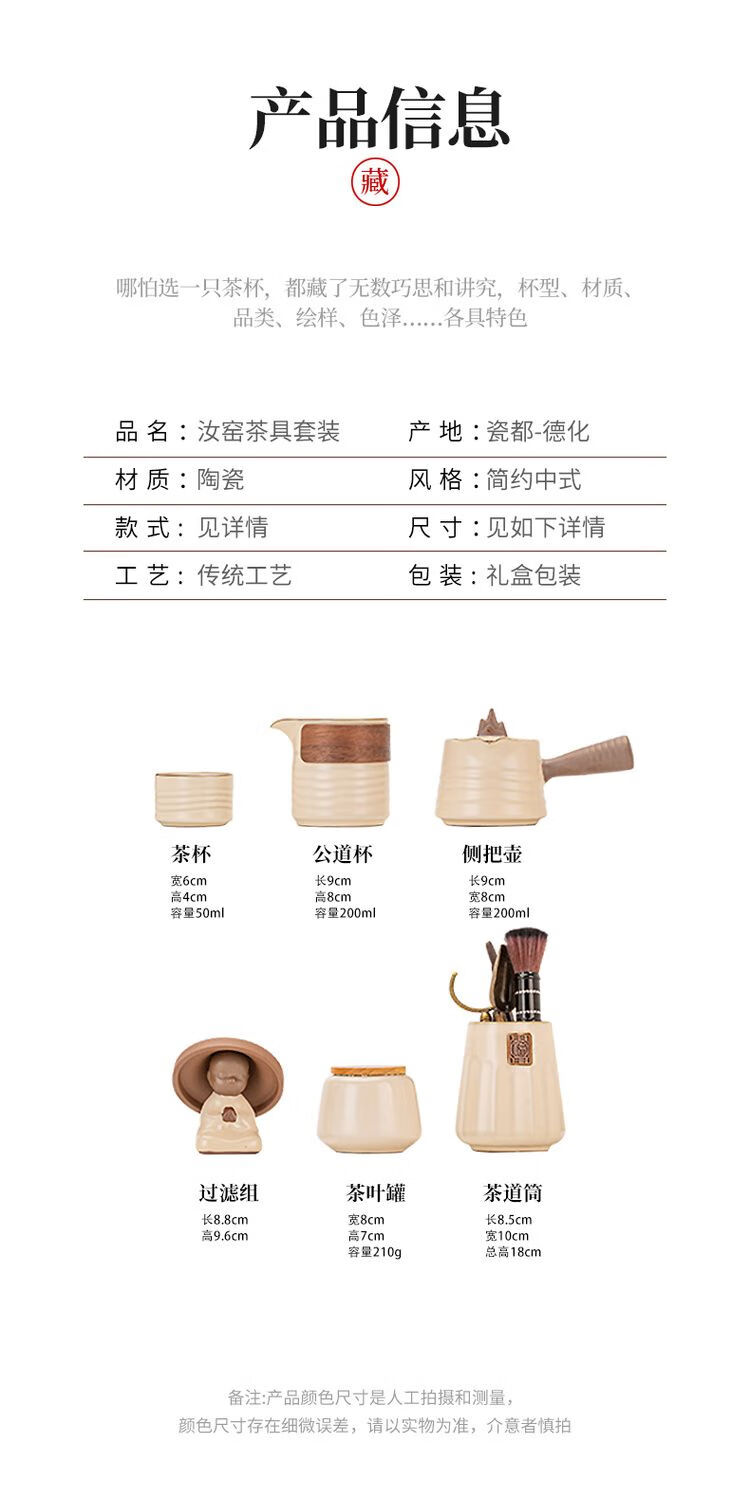 产品信息

藏

哪怕选一只茶杯，都藏了无数巧思和讲究，杯型、材质、品类、绘样、色泽……各具特色

| 品 名：汝窑茶具套装 | 产 地：瓷都-德化 |
|---|---|
| 材 质：陶瓷 | 风 格：简约中式 |
| 款 式：见详情 | 尺 寸：见如下详情 |
| 工 艺：传统工艺 | 包 装：礼盒包装 |

茶杯
宽6cm
高4cm
容量50ml

公道杯
长9cm
高8cm
容量200ml

侧把壶
长9cm
宽8cm
容量200ml

过滤组
长8.8cm
高9.6cm

茶叶罐
宽8cm
高7cm
容量210g

茶道筒
长8.5cm
宽10cm
总高18cm

备注:产品颜色尺寸是人工拍摄和测量，
颜色尺寸存在细微误差，请以实物为准，介意者慎拍