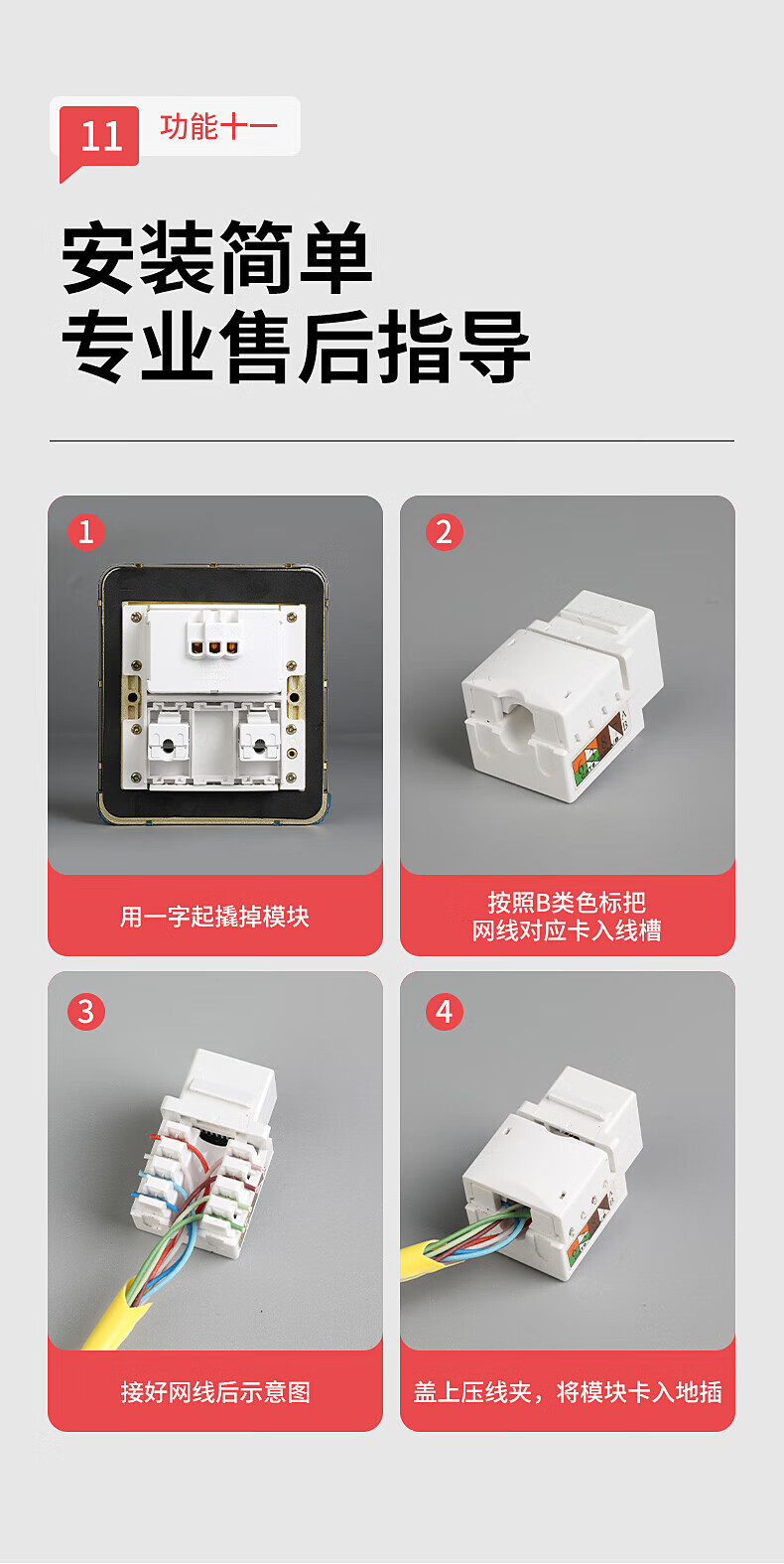 11 功能十一

安装简单
专业售后指导

1
用一字起撬掉模块

2
按照B类色标把
网线对应卡入线槽

3
接好网线后示意图

4
盖上压线夹，将模块卡入地插