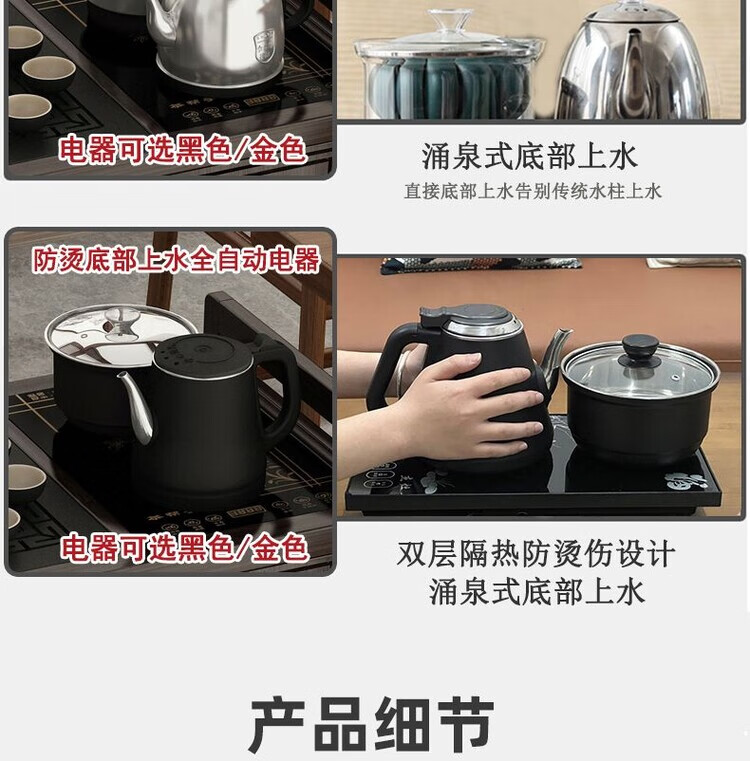 电器可选黑色/金色

涌泉式底部上水

直接底部上水告别传统水柱上水

防烫底部上水全自动电器

电器可选黑色/金色

双层隔热防烫伤设计
涌泉式底部上水

产品细节